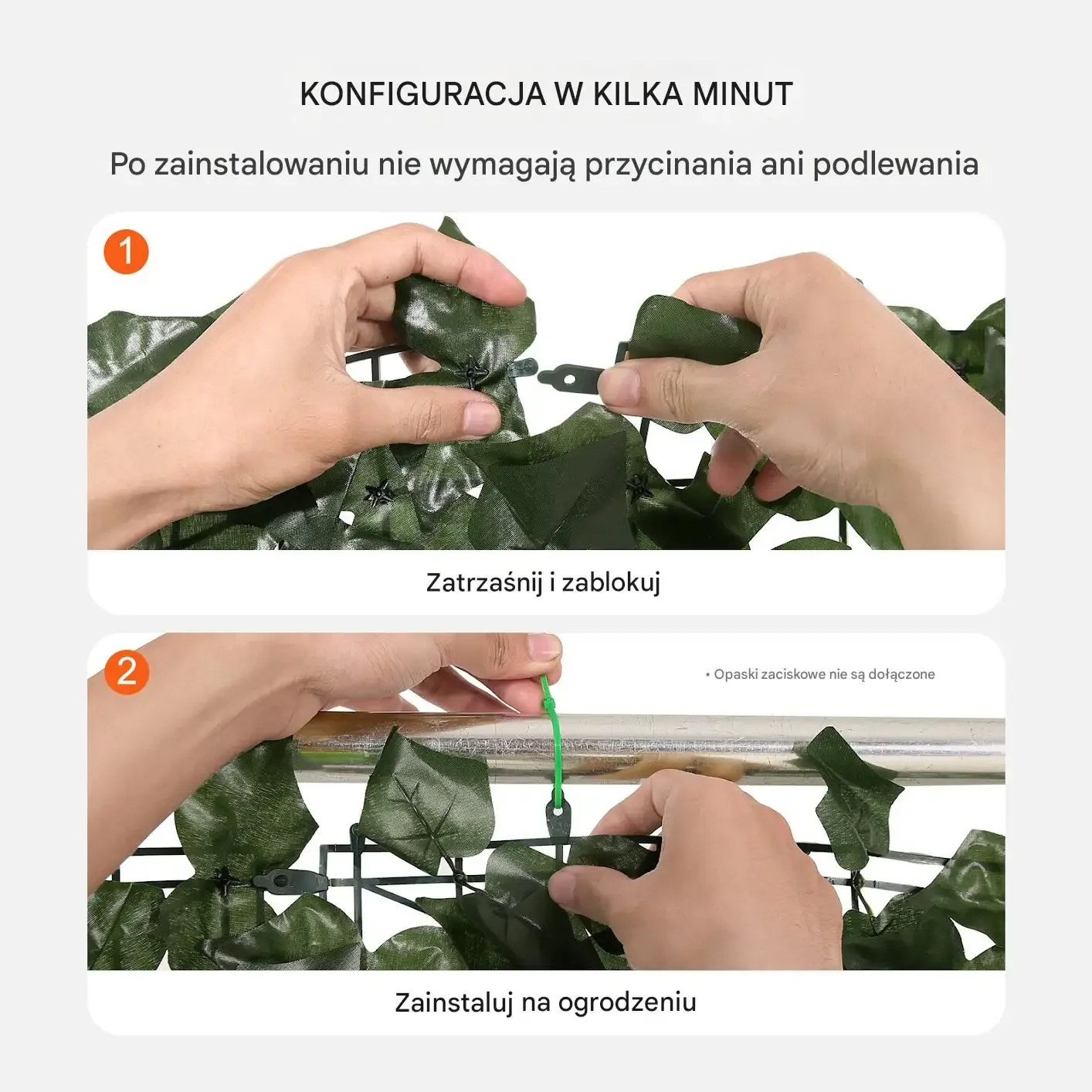 KONFIGURACJA W KILKA MINUT

Po zainstalowaniu nie wymagają przycinania ani podlewania

1

Zatrzaśnij i zablokuj

2

• Opaski zaciskowe nie są dołączone

Zainstaluj na ogrodzeniu