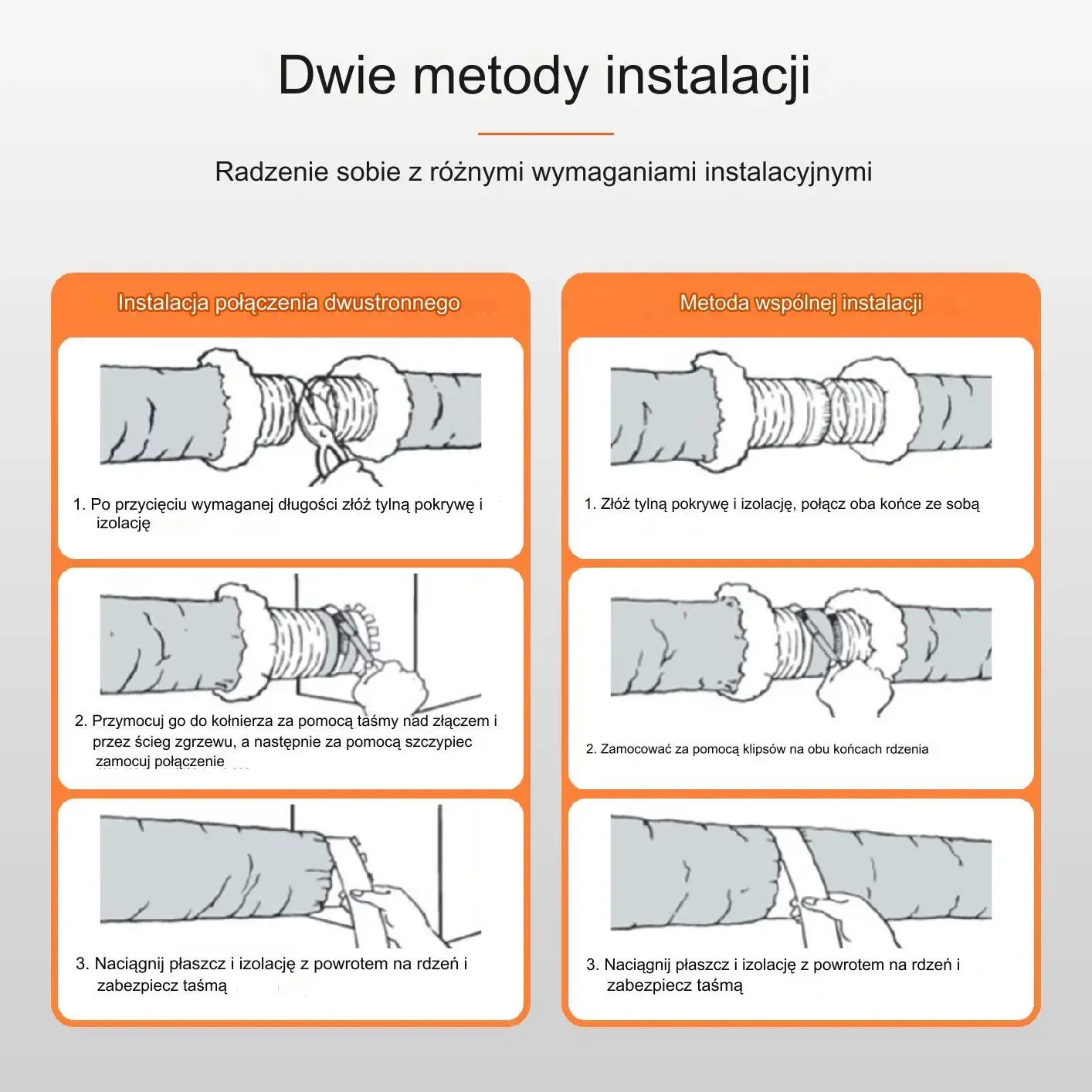 Dwie metody instalacji

Radzenie sobie z różnymi wymaganiami instalacyjnymi

Instalacja połączenia dwustronnego

1. Po przycięciu wymaganej długości złóż tylną pokrywę i izolację

2. Przymocuj go do kołnierza za pomocą taśmy nad złączem i przez ścieg zgrzewu, a następnie za pomocą szczypiec zamocuj połączenie

3. Naciągnij płaszcz i izolację z powrotem na rdzeń i zabezpiecz taśmą

Metoda wspólnej instalacji

1. Złóż tylną pokrywę i izolację, połącz oba końce ze sobą

2. Zamocować za pomocą klipsów na obu końcach rdzenia

3. Naciągnij płaszcz i izolację z powrotem na rdzeń i zabezpiecz taśmą