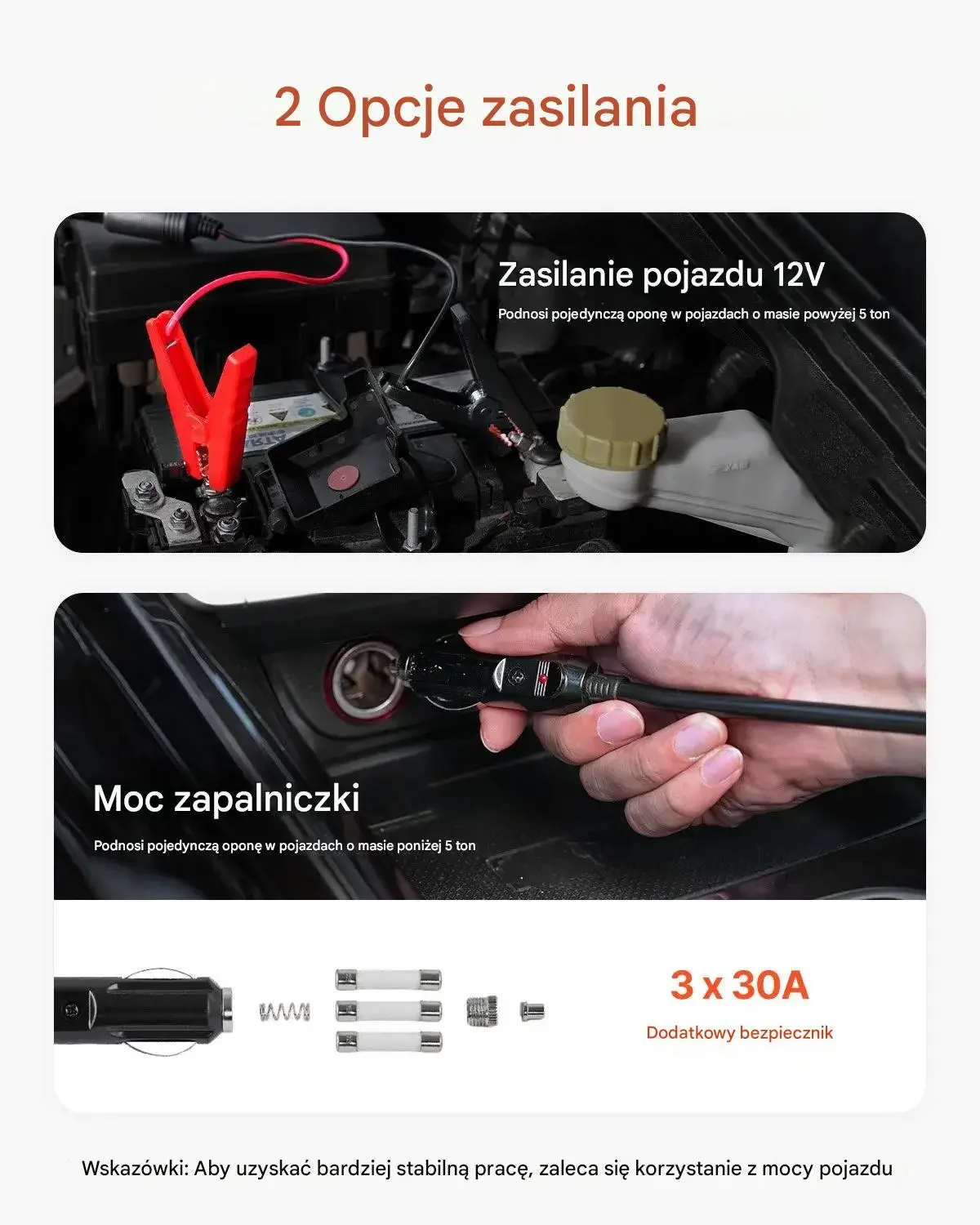 2 Opcje zasilania

Zasilanie pojazdu 12V

Podnosi pojedynczą oponę w pojazdach o masie powyżej 5 ton

Moc zapalniczki

Podnosi pojedynczą oponę w pojazdach o masie poniżej 5 ton

3 x 30A

Dodatkowy bezpiecznik

Wskazówki: Aby uzyskać bardziej stabilną pracę, zaleca się korzystanie z mocy pojazdu