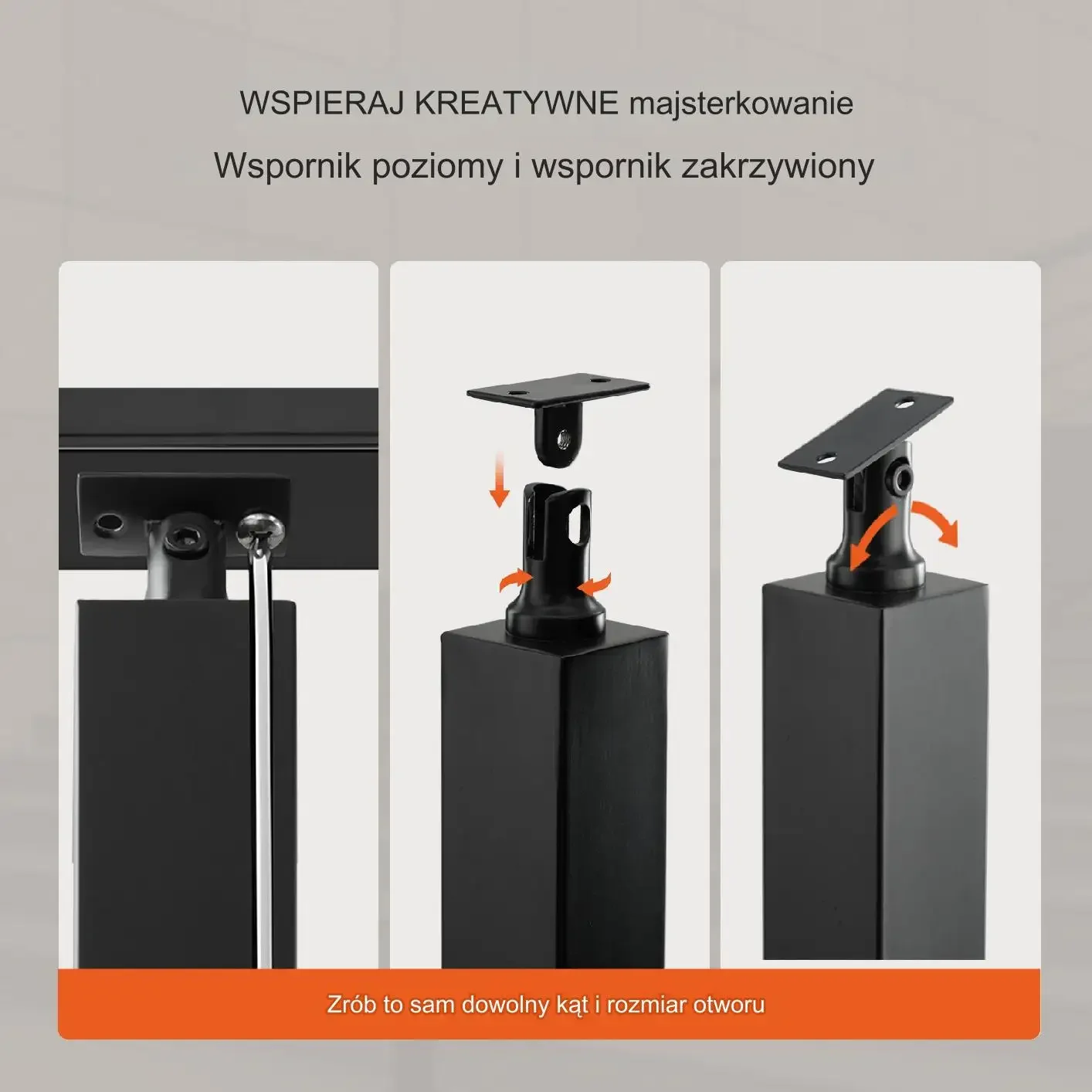 WSPIERAJ KREATYWNE majsterkowanie

Wspornik poziomy i wspornik zakrzywiony

Zrób to sam dowolny kąt i rozmiar otworu