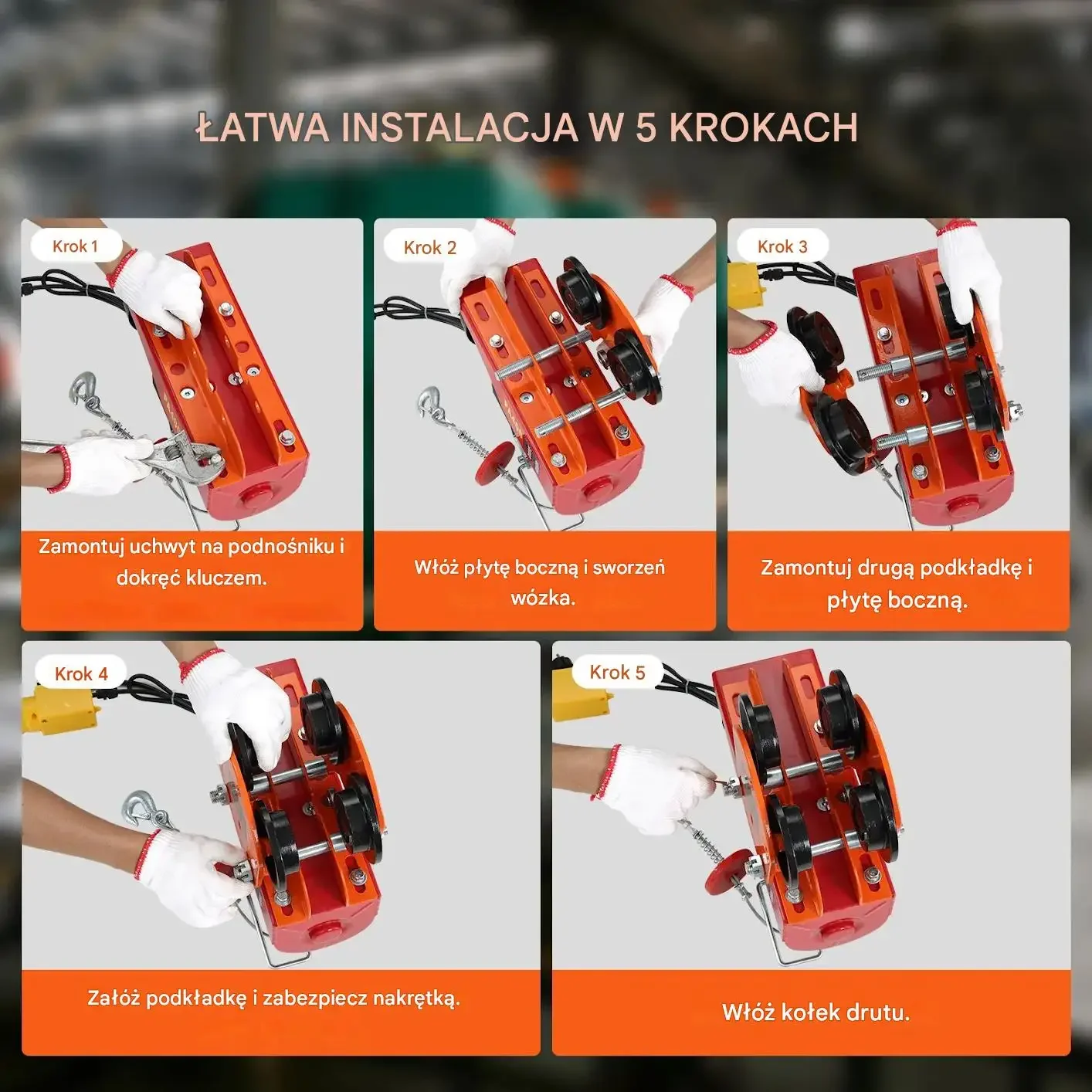 ŁATWA INSTALACJA W 5 KROKACH

Krok 1

Zamontuj uchwyt na podnośniku i dokręć kluczem.

Krok 2

Włóż płytę boczną i sworzeń wózka.

Krok 3

Zamontuj drugą podkładkę i płytę boczną.

Krok 4

Załóż podkładkę i zabezpiecz nakrętką.

Krok 5

Włóż kołek drutu.