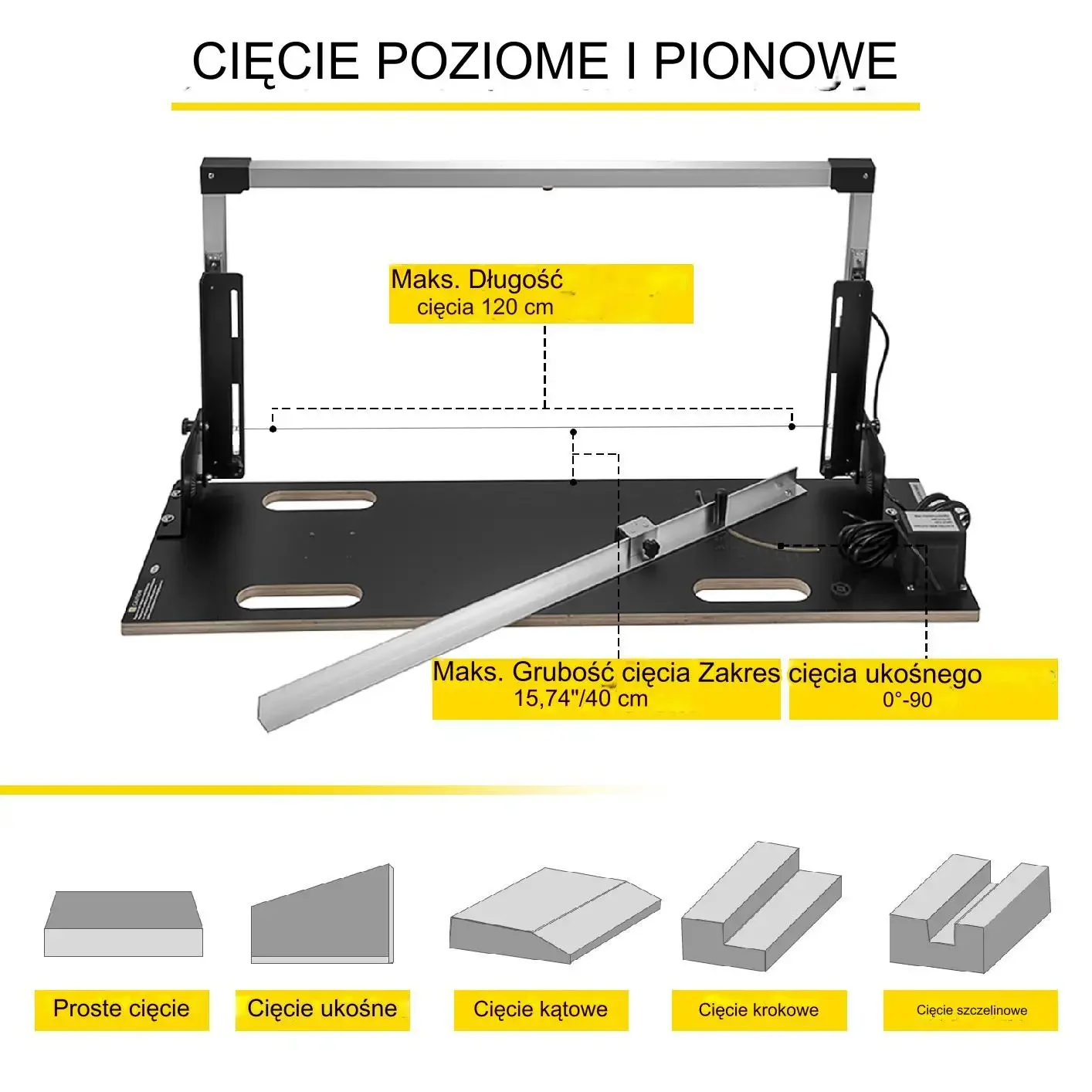 CIĘCIE POZIOME I PIONOWE

Maks. Długość cięcia 120 cm

Maks. Grubość cięcia Zakres 15,74"/40 cm

cięcia ukośnego 0°-90

Proste cięcie

Cięcie ukośne

Cięcie kątowe

Cięcie krokowe

Cięcie szczelinowe