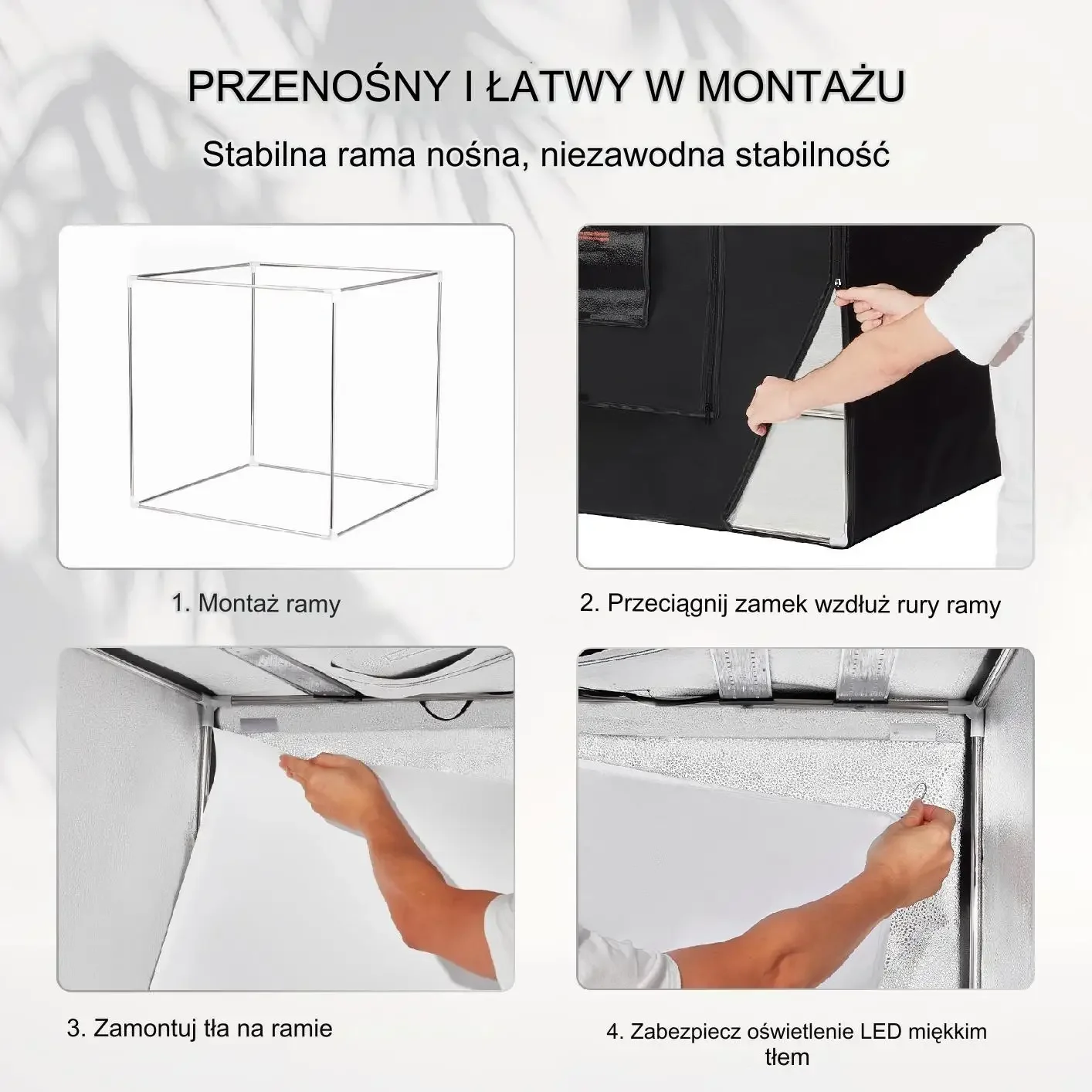 PRZENOŚNY I ŁATWY W MONTAŻU

Stabilna rama nośna, niezawodna stabilność

1. Montaż ramy

2. Przeciągnij zamek wzdłuż rury ramy

3. Zamontuj tła na ramie

4. Zabezpiecz oświetlenie LED miękkim tłem