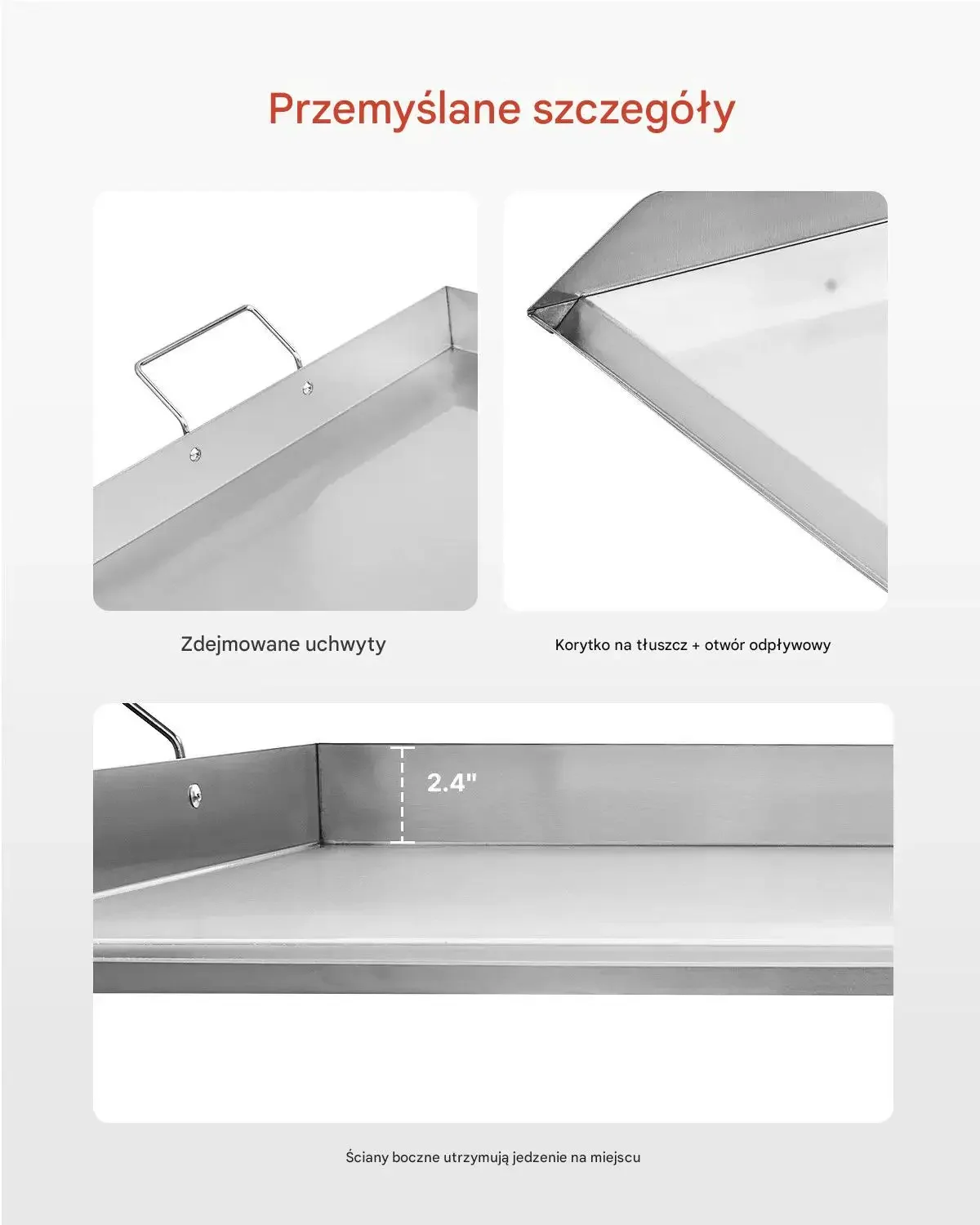 Przemyślane szczegóły

Zdejmowane uchwyty

Korytko na tłuszcz + otwór odpływowy

2.4"

Ściany boczne utrzymują jedzenie na miejscu