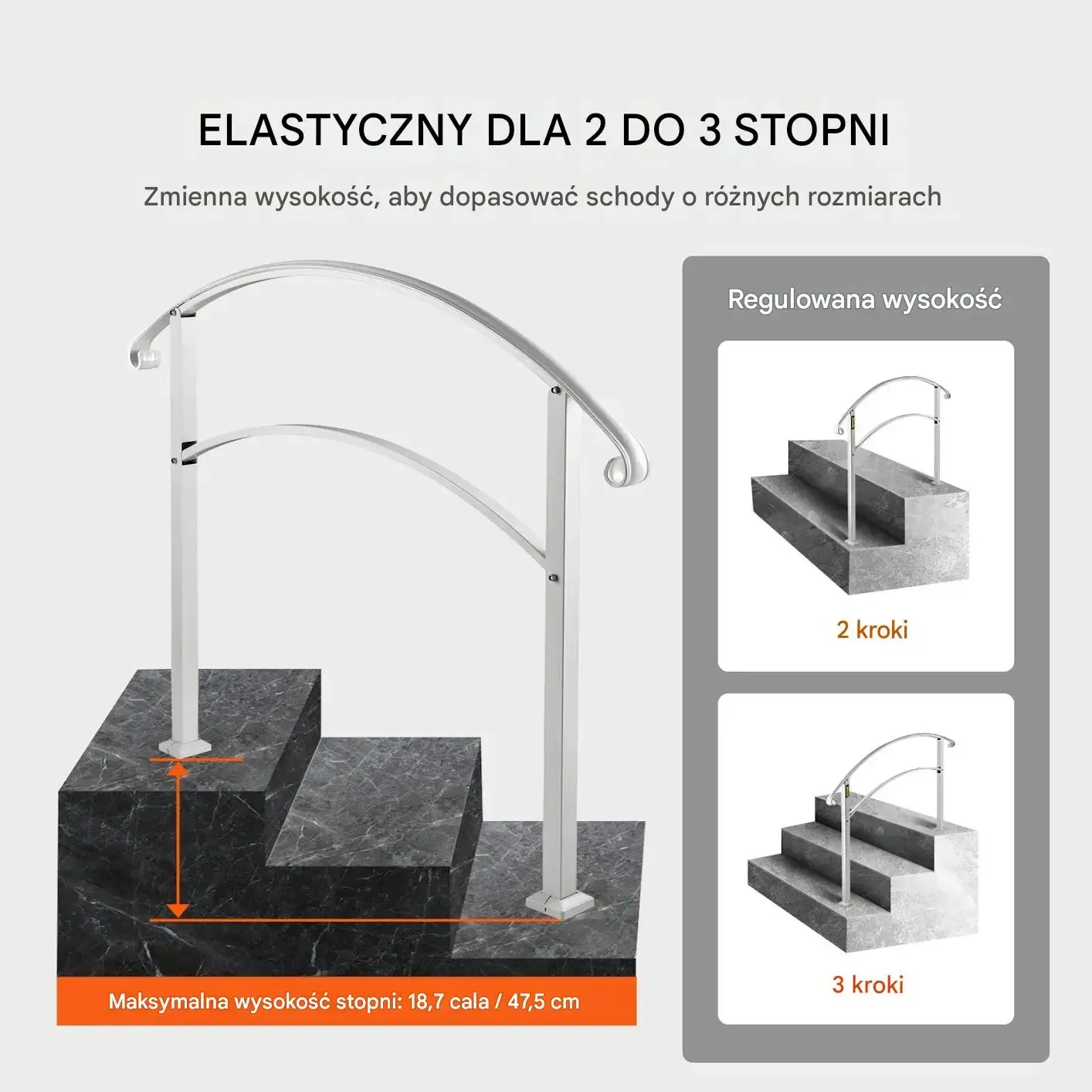 ELASTYCZNY DLA 2 DO 3 STOPNI

Zmienna wysokość, aby dopasować schody o różnych rozmiarach

Maksymalna wysokość stopni: 18,7 cala / 47,5 cm

Regulowana wysokość

2 kroki

3 kroki