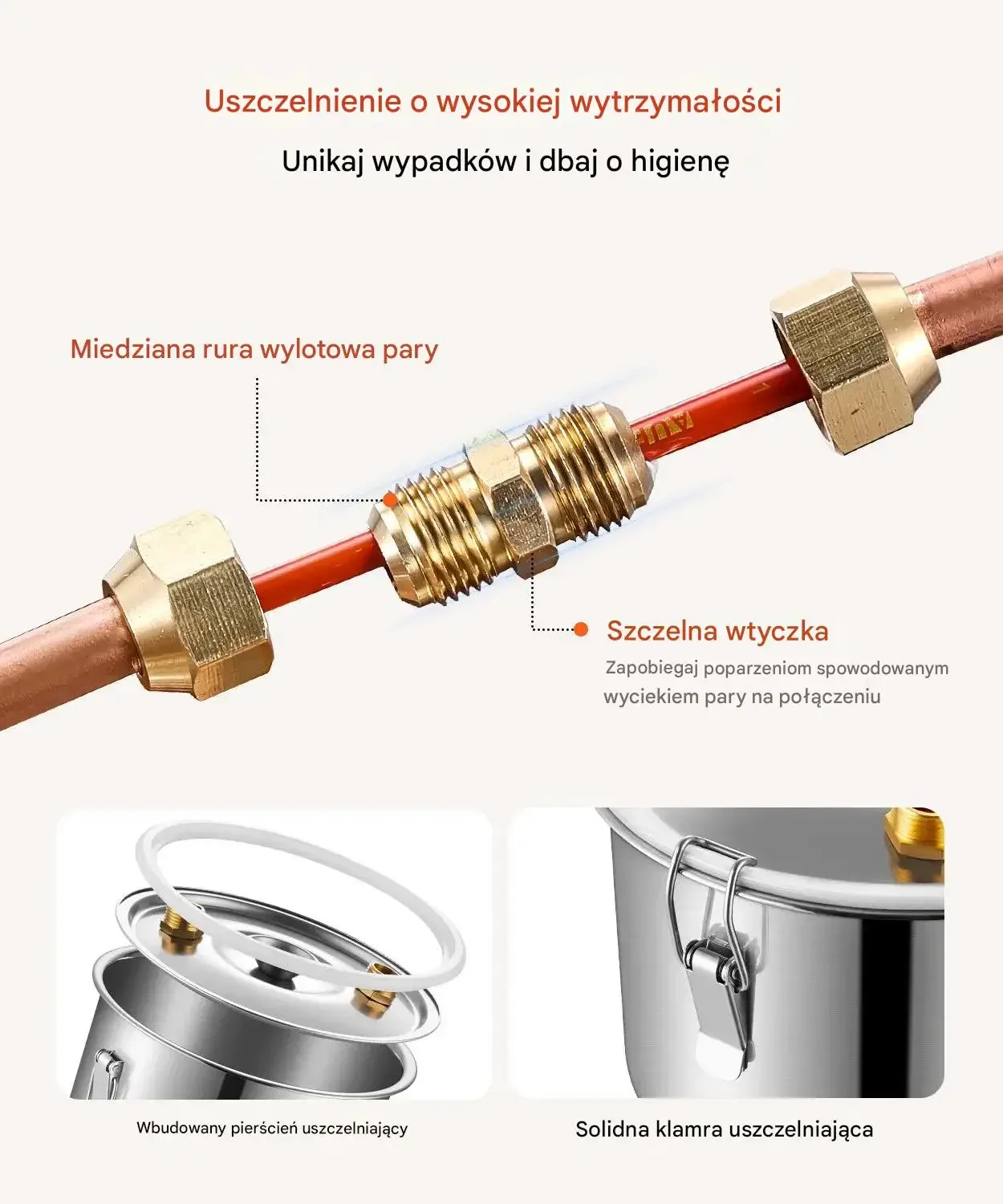 Uszczelnienie o wysokiej wytrzymałości

Unikaj wypadków i dbaj o higienę

Miedziana rura wylotowa pary

Szczelna wtyczka

Zapobiegaj poparzeniom spowodowanym wyciekiem pary na połączeniu

Wbudowany pierścień uszczelniający

Solidna klamra uszczelniająca