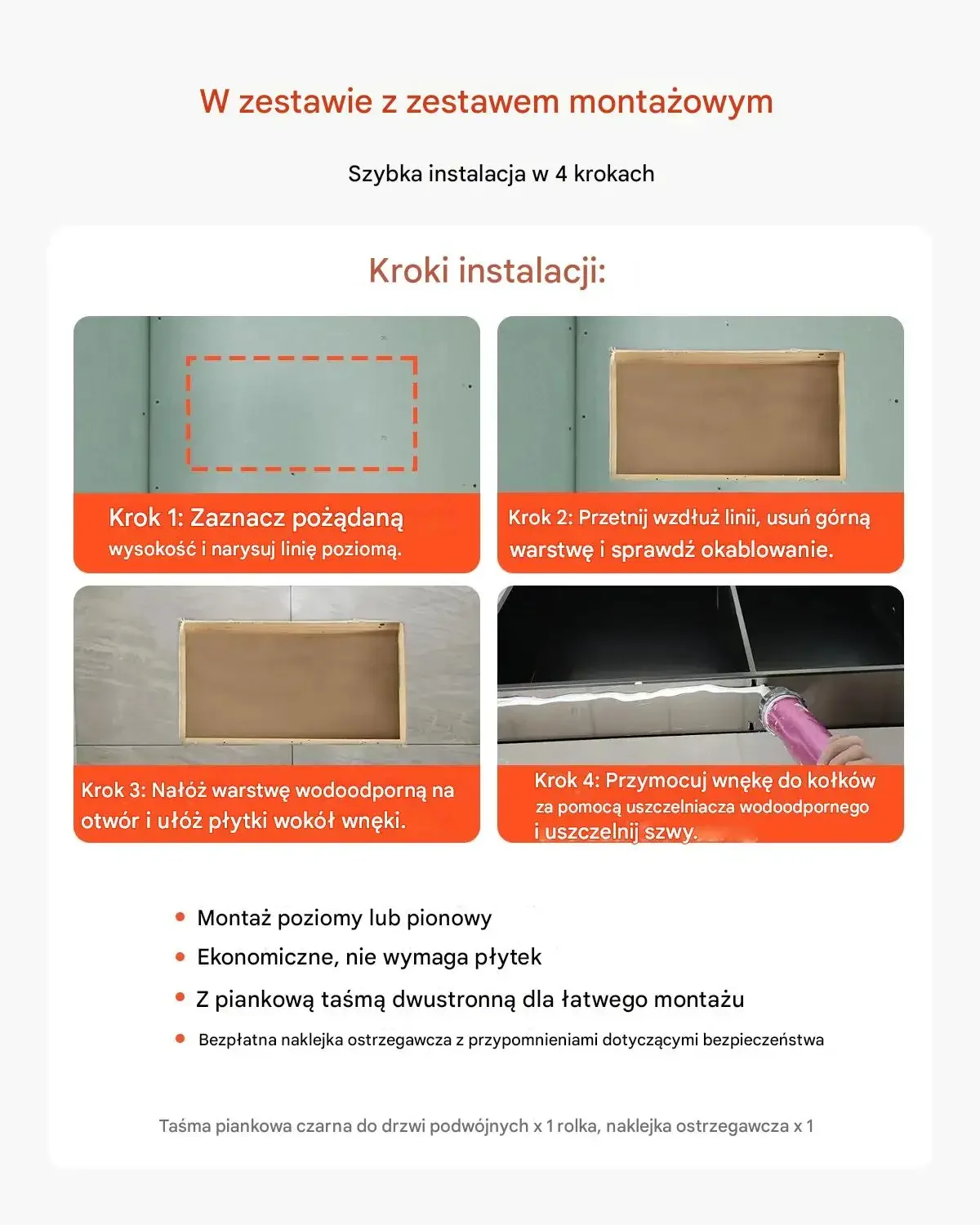 W zestawie z zestawem montażowym

Szybka instalacja w 4 krokach

Kroki instalacji:

Krok 1: Zaznacz pożądaną wysokość i narysuj linię poziomą.

Krok 2: Przetnij wzdłuż linii, usuń górną warstwę i sprawdź okablowanie.

Krok 3: Nałóż warstwę wodoodporną na otwór i ułóż płytki wokół wnęki.

Krok 4: Przymocuj wnękę do kołków za pomocą uszczelniacza wodoodpornego i uszczelnij szwy.

• Montaż poziomy lub pionowy
• Ekonomiczne, nie wymaga płytek
• Z piankową taśmą dwustronną dla łatwego montażu
• Bezpłatna naklejka ostrzegawcza z przypomnieniami dotyczącymi bezpieczeństwa

Taśma piankowa czarna do drzwi podwójnych x 1 rolka, naklejka ostrzegawcza x 1