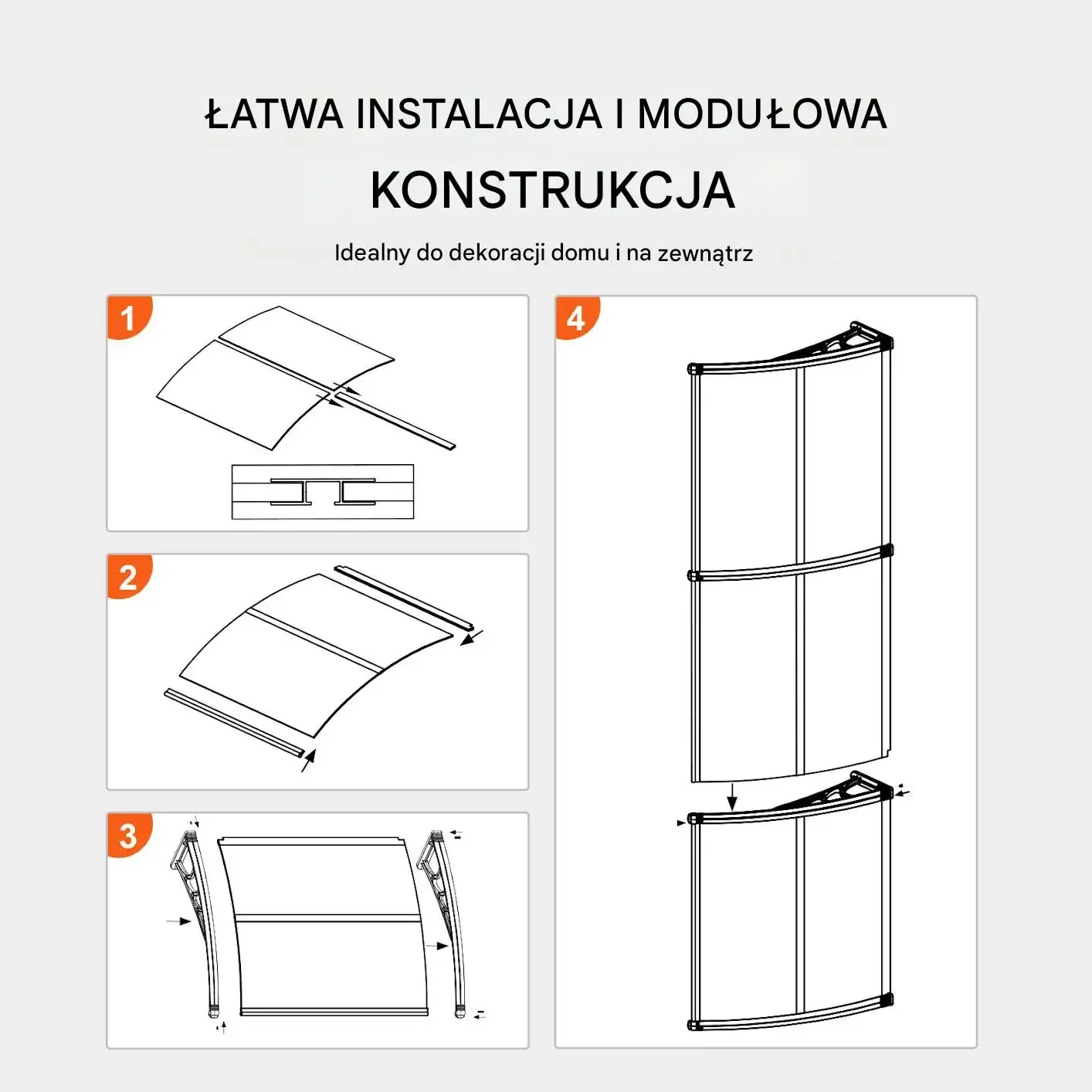 ŁATWA INSTALACJA I MODUŁOWA KONSTRUKCJA

Idealny do dekoracji domu i na zewnątrz

1

2

3

4