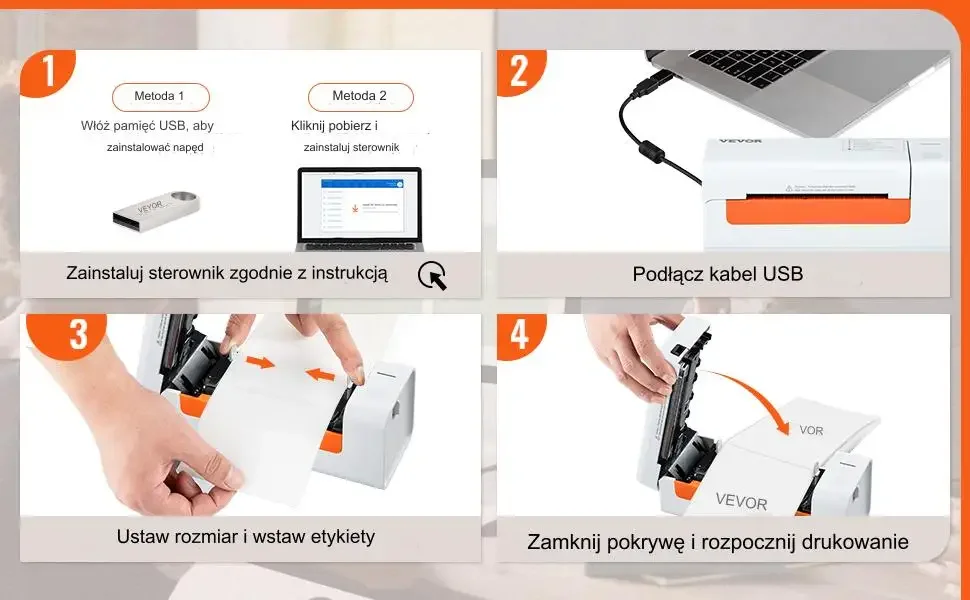 1

Metoda 1

Włóż pamięć USB, aby zainstalować napęd

VEVOR

Metoda 2

Kliknij pobierz i zainstaluj sterownik

Zainstaluj sterownik zgodnie z instrukcją

2

VEVOR

Podłącz kabel USB

3

Ustaw rozmiar i wstaw etykiety

4

VOR

VEVOR

Zamknij pokrywę i rozpocznij drukowanie