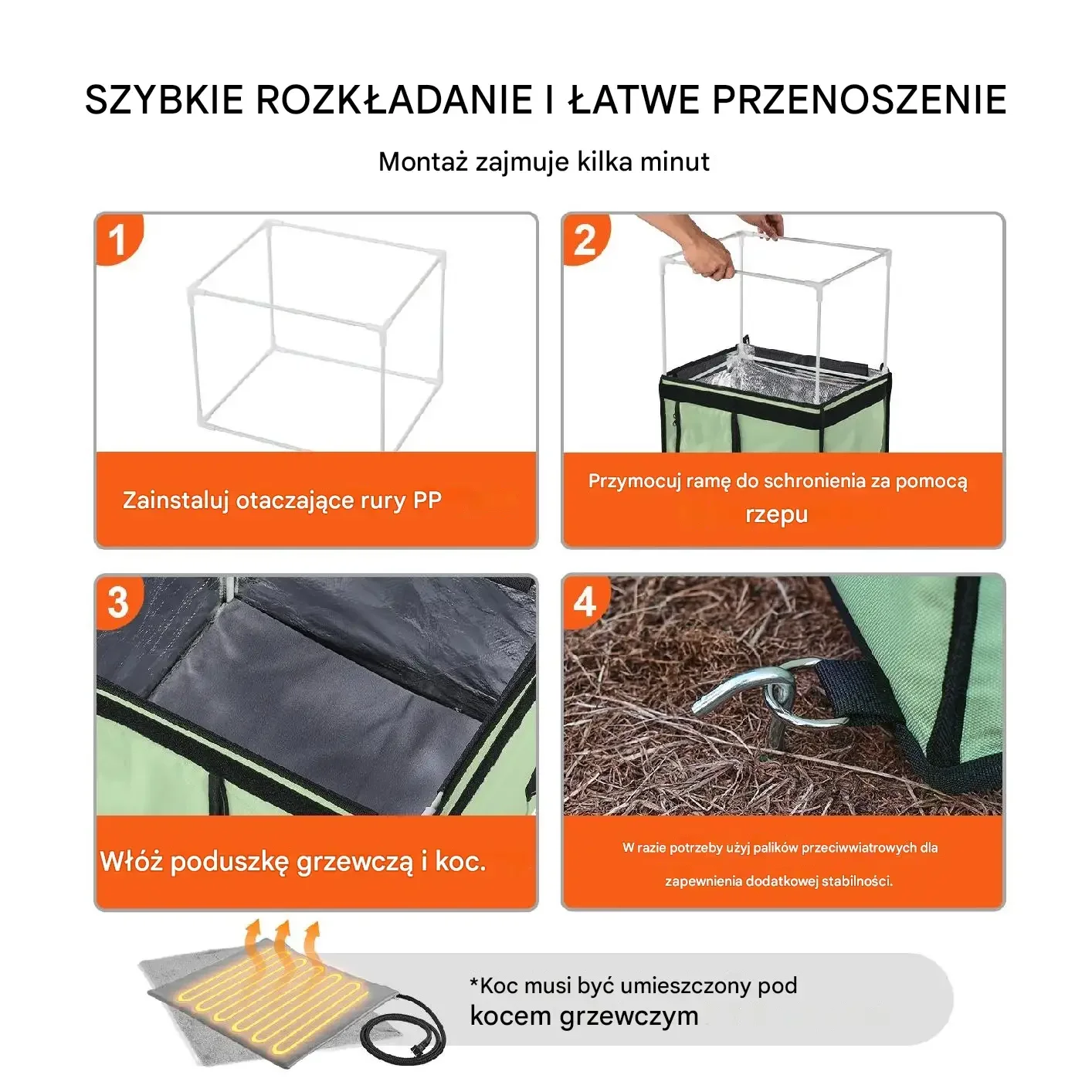 SZYBKIE ROZKŁADANIE I ŁATWE PRZENOSZENIE

Montaż zajmuje kilka minut

1

Zainstaluj otaczające rury PP

2

Przymocuj ramę do schronienia za pomocą rzepu

3

Włóż poduszkę grzewczą i koc.

4

W razie potrzeby użyj palików przeciwwiatrowych dla zapewnienia dodatkowej stabilności.

*Koc musi być umieszczony pod kocem grzewczym