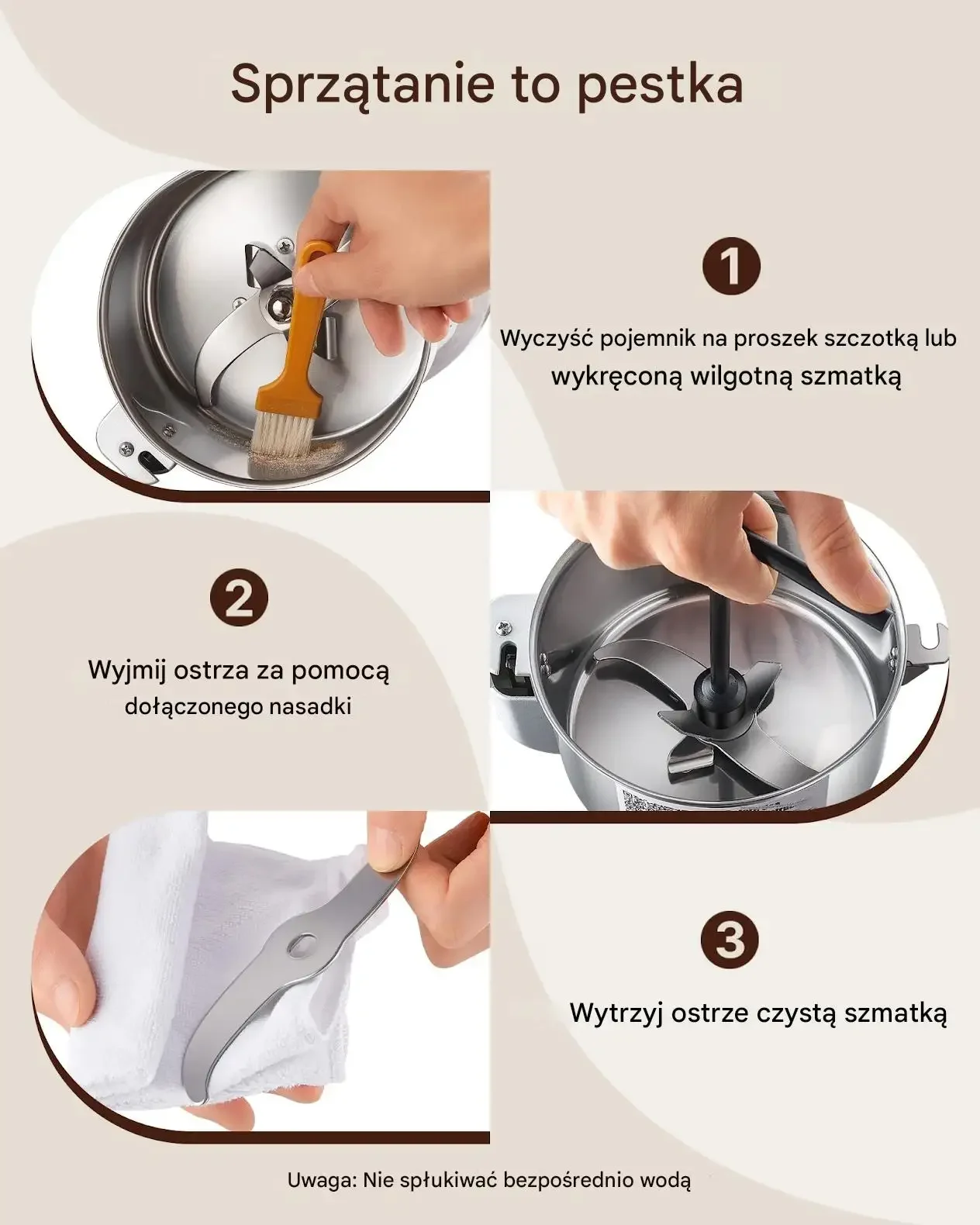 Sprzątanie to pestka

1

Wyczyść pojemnik na proszek szczotką lub wykręconą wilgotną szmatką

2

Wyjmij ostrza za pomocą dołączonego nasadki

3

Wytrzyj ostrze czystą szmatką

Uwaga: Nie spłukiwać bezpośrednio wodą