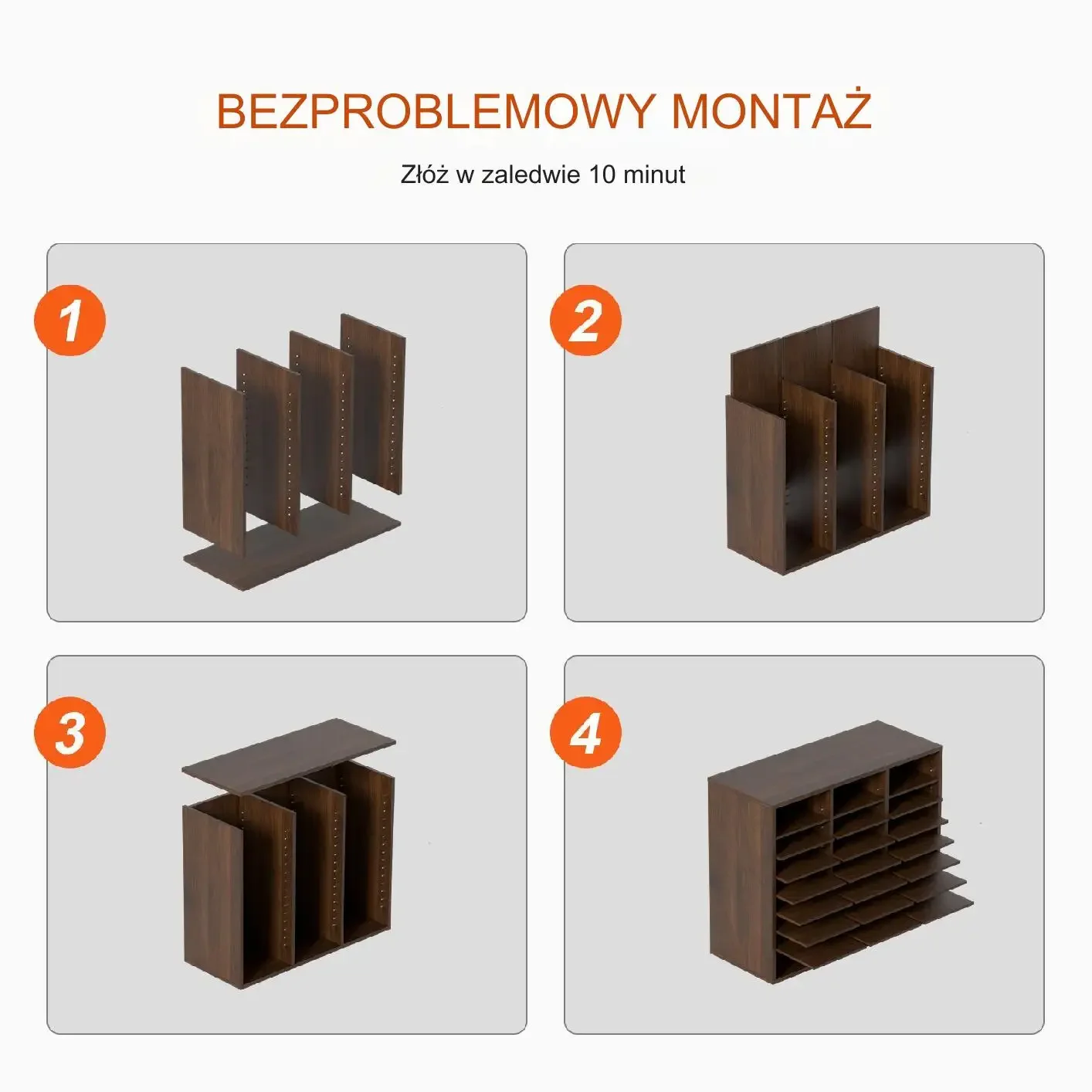 BEZPROBLEMOWY MONTAŻ

Złóż w zaledwie 10 minut

1

2

3

4