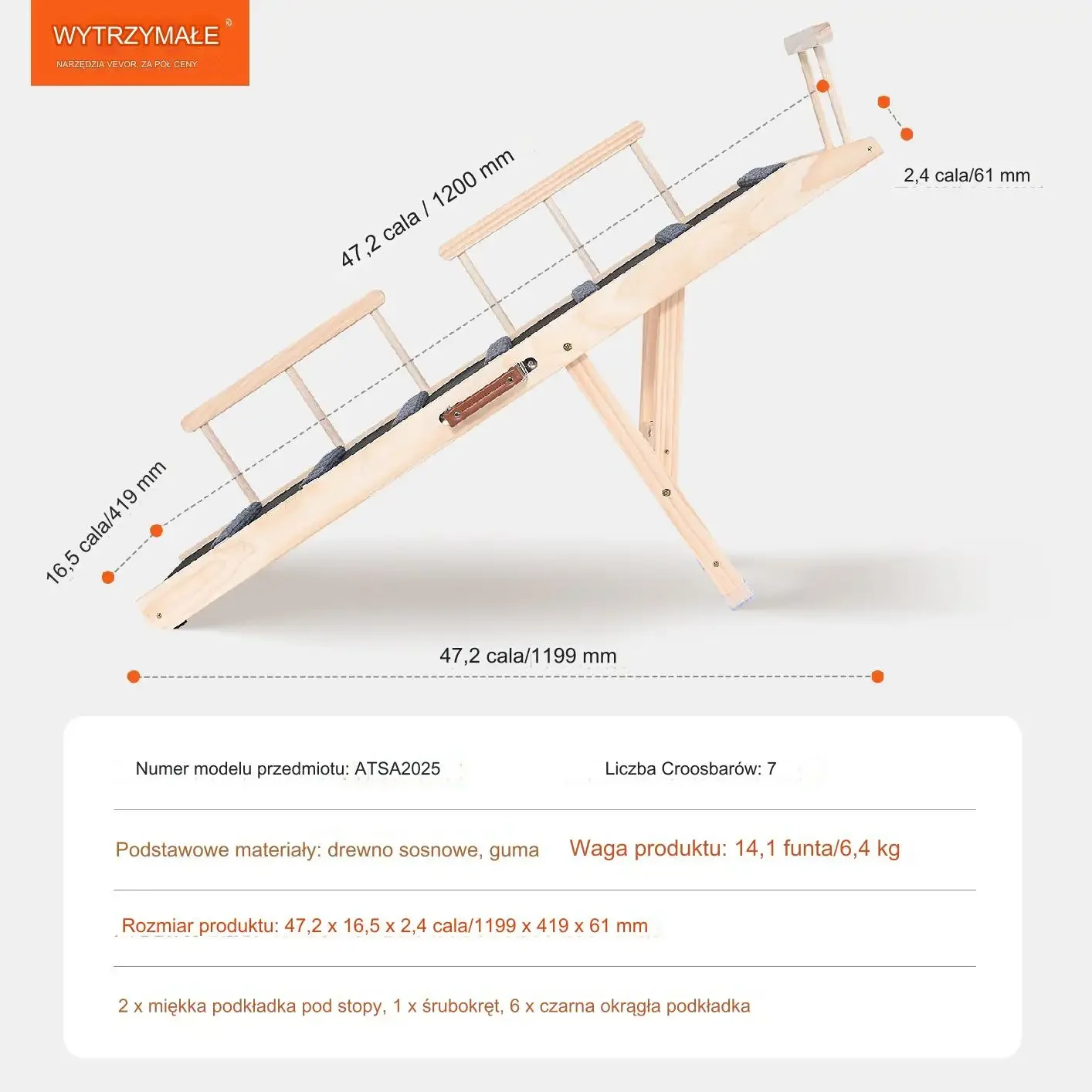 WYTRZYMAŁE®
NARZĘDZIA VEVOR, ZA PÓŁ CENY

47,2 cala / 1200 mm

2,4 cala/61 mm

16,5 cala/419 mm

47,2 cala/1199 mm

Numer modelu przedmiotu: ATSA2025

Liczba Croosbarów: 7

Podstawowe materiały: drewno sosnowe, guma

Waga produktu: 14,1 funta/6,4 kg

Rozmiar produktu: 47,2 x 16,5 x 2,4 cala/1199 x 419 x 61 mm

2 x miękka podkładka pod stopy, 1 x śrubokręt, 6 x czarna okrągła podkładka