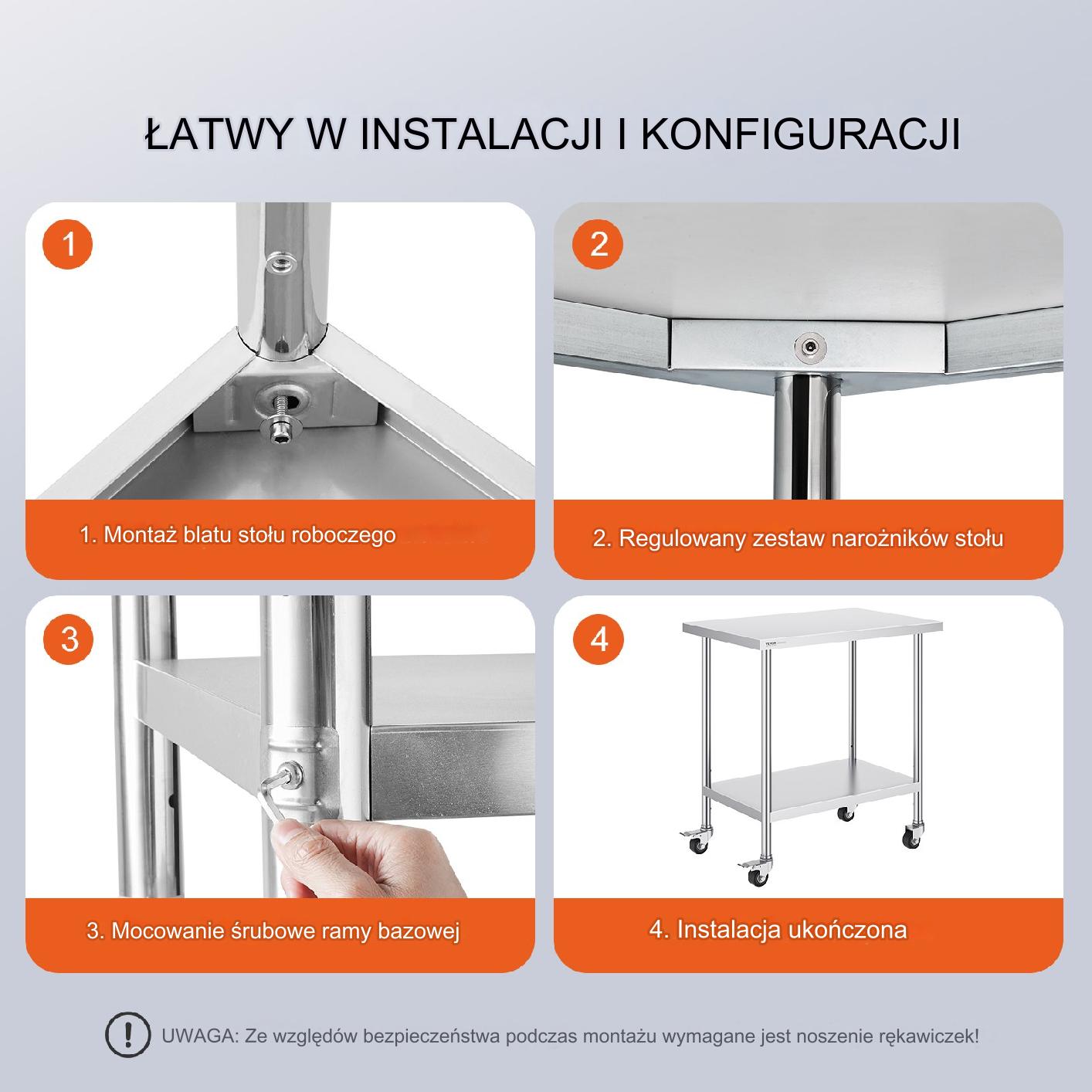 ŁATWY W INSTALACJI I KONFIGURACJI

1

1. Montaż blatu stołu roboczego

2

2. Regulowany zestaw narożników stołu

3

3. Mocowanie śrubowe ramy bazowej

4

4. Instalacja ukończona

UWAGA: Ze względów bezpieczeństwa podczas montażu wymagane jest noszenie rękawiczek!