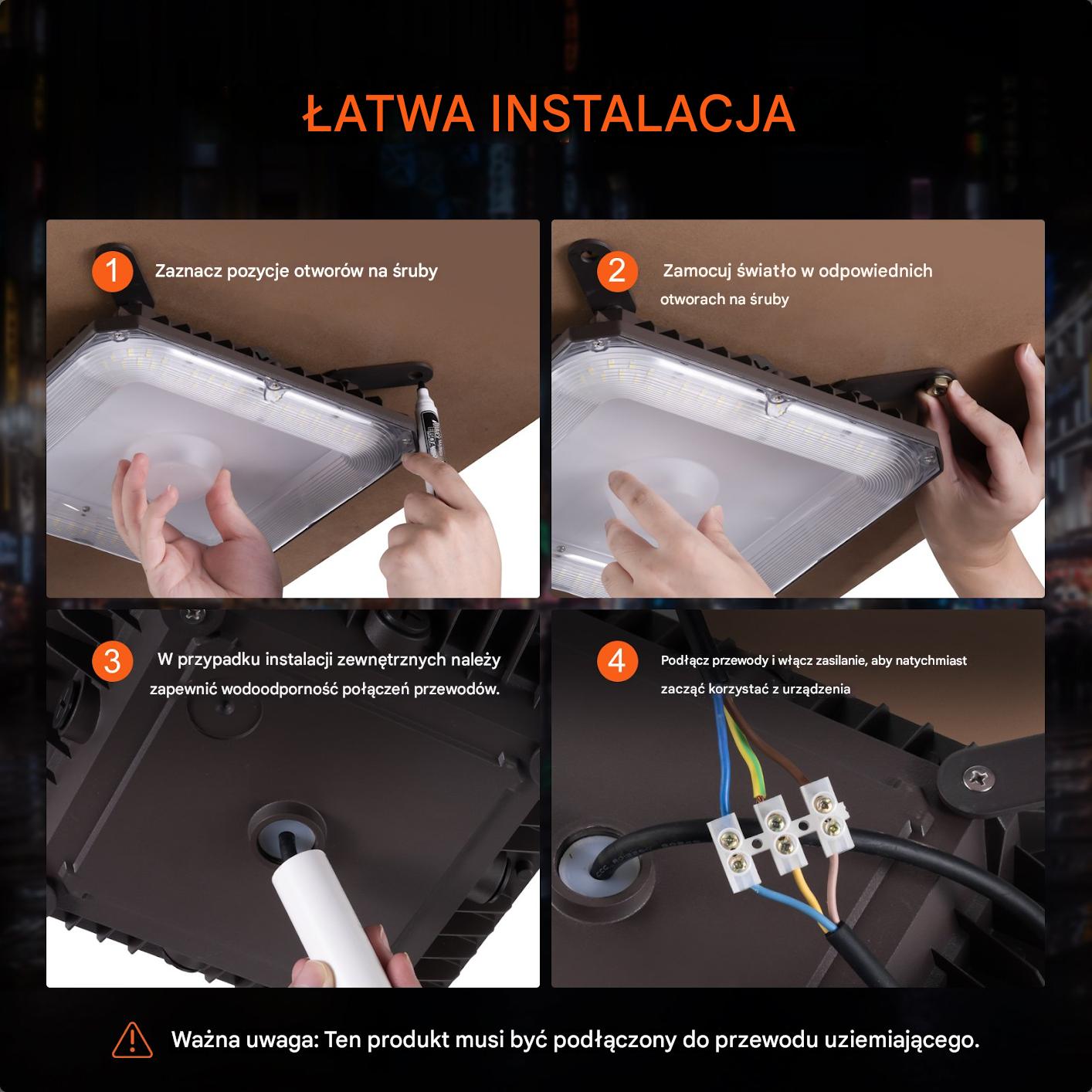 ŁATWA INSTALACJA

1 Zaznacz pozycje otworów na śruby

2 Zamocuj światło w odpowiednich otworach na śruby

3 W przypadku instalacji zewnętrznych należy zapewnić wodoodporność połączeń przewodów.

4 Podłącz przewody i włącz zasilanie, aby natychmiast zacząć korzystać z urządzenia

Ważna uwaga: Ten produkt musi być podłączony do przewodu uziemiającego.