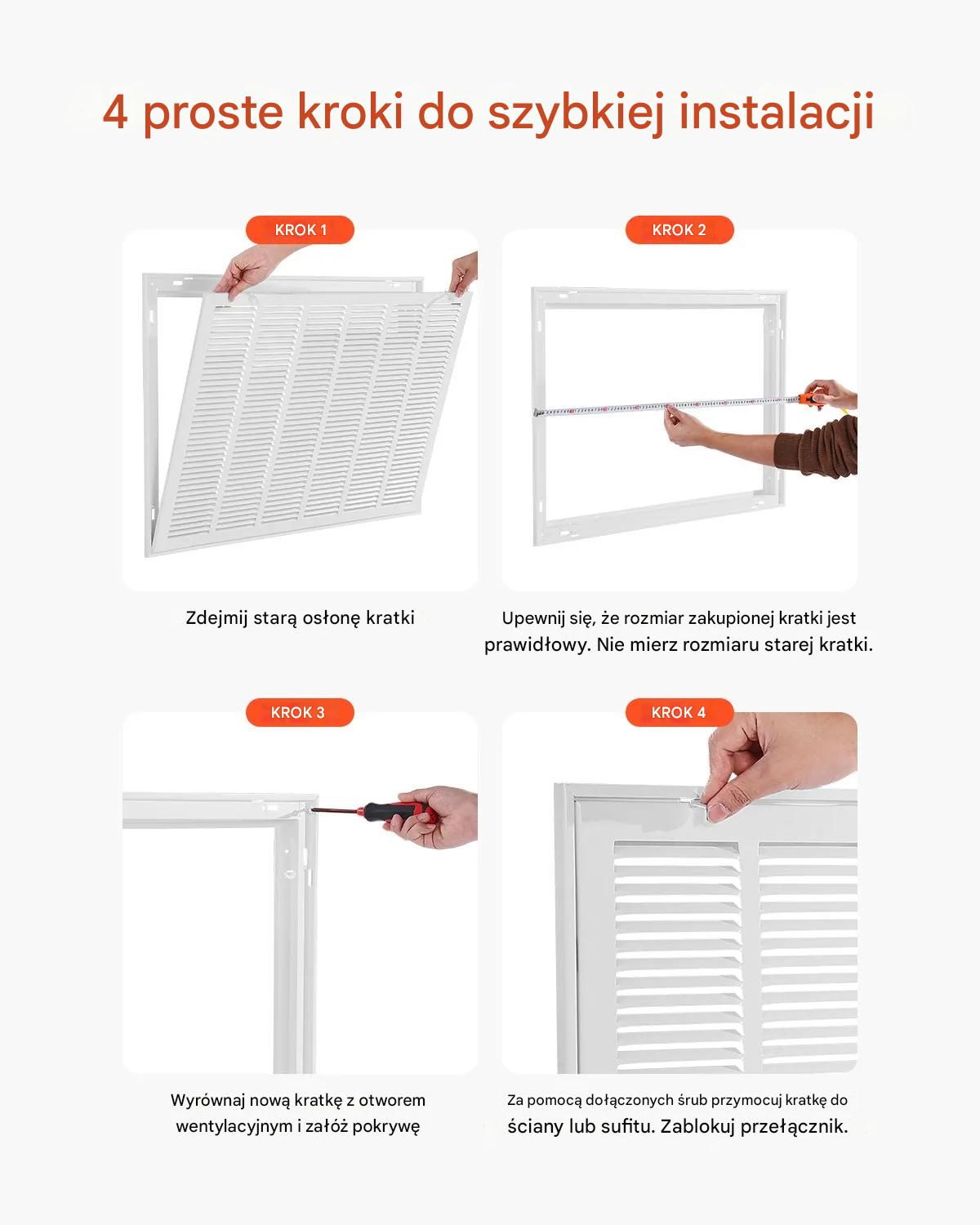 4 proste kroki do szybkiej instalacji

KROK 1

Zdejmij starą osłonę kratki

KROK 2

Upewnij się, że rozmiar zakupionej kratki jest prawidłowy. Nie mierz rozmiaru starej kratki.

KROK 3

Wyrównaj nową kratkę z otworem wentylacyjnym i załóż pokrywę

KROK 4

Za pomocą dołączonych śrub przymocuj kratkę do ściany lub sufitu. Zablokuj przełącznik.