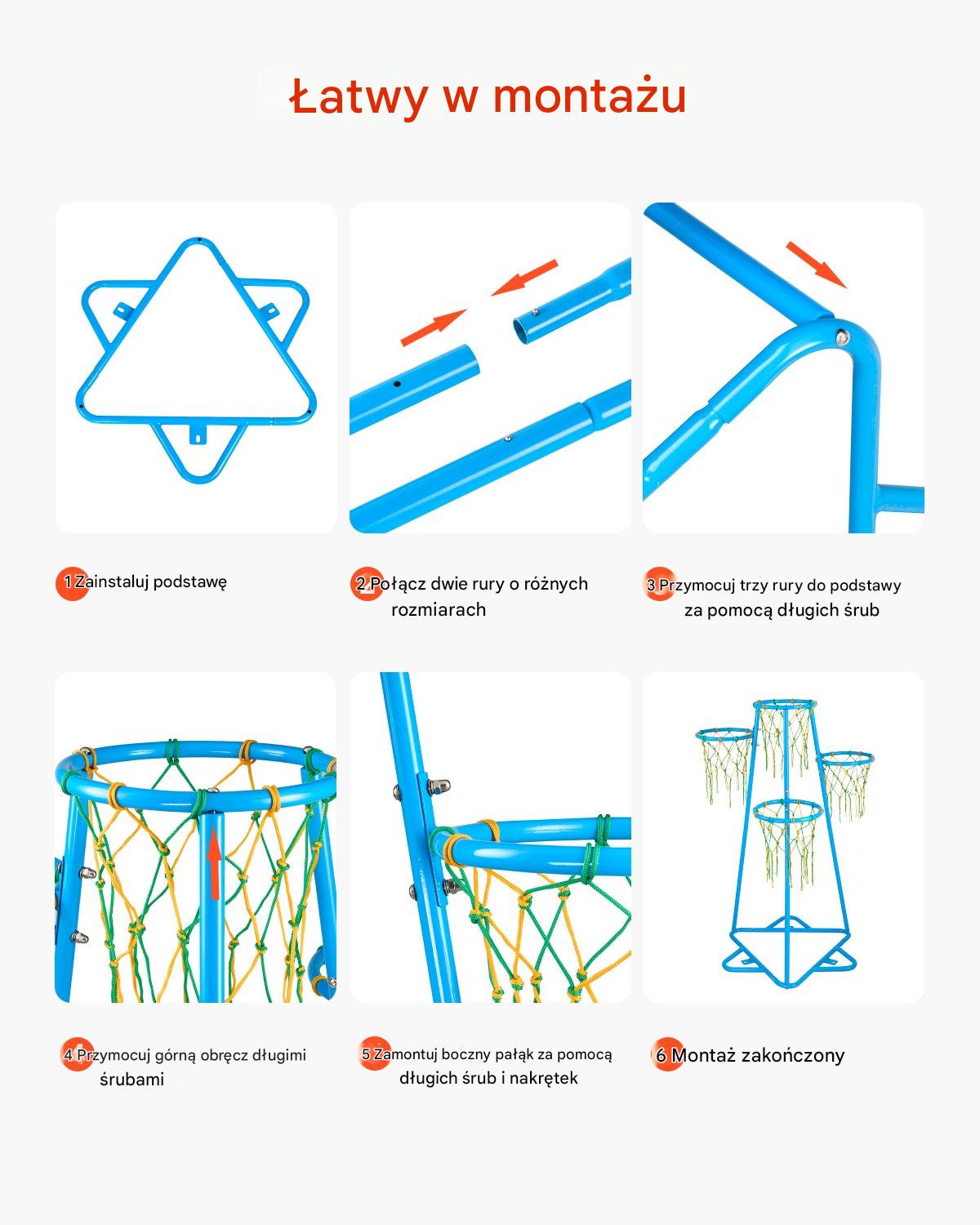 Łatwy w montażu

1 Zainstaluj podstawę

2 Połącz dwie rury o różnych rozmiarach

3 Przymocuj trzy rury do podstawy za pomocą długich śrub

4 Przymocuj górną obręcz długimi śrubami

5 Zamontuj boczny pałąk za pomocą długich śrub i nakrętek

6 Montaż zakończony