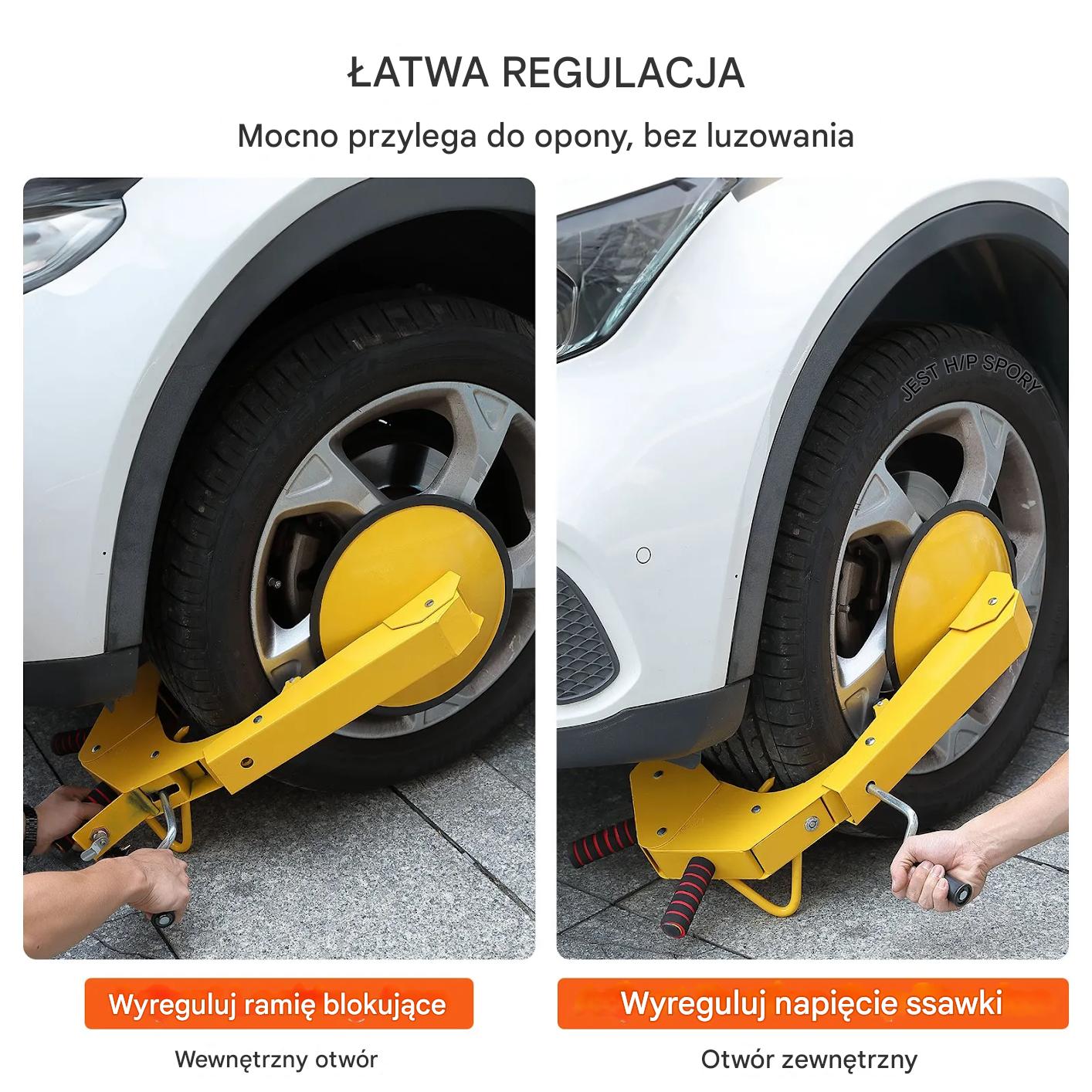 ŁATWA REGULACJA

Mocno przylega do opony, bez luzowania

JEST H/P SPORY

Wyreguluj ramię blokujące

Wewnętrzny otwór

Wyreguluj napięcie ssawki

Otwór zewnętrzny