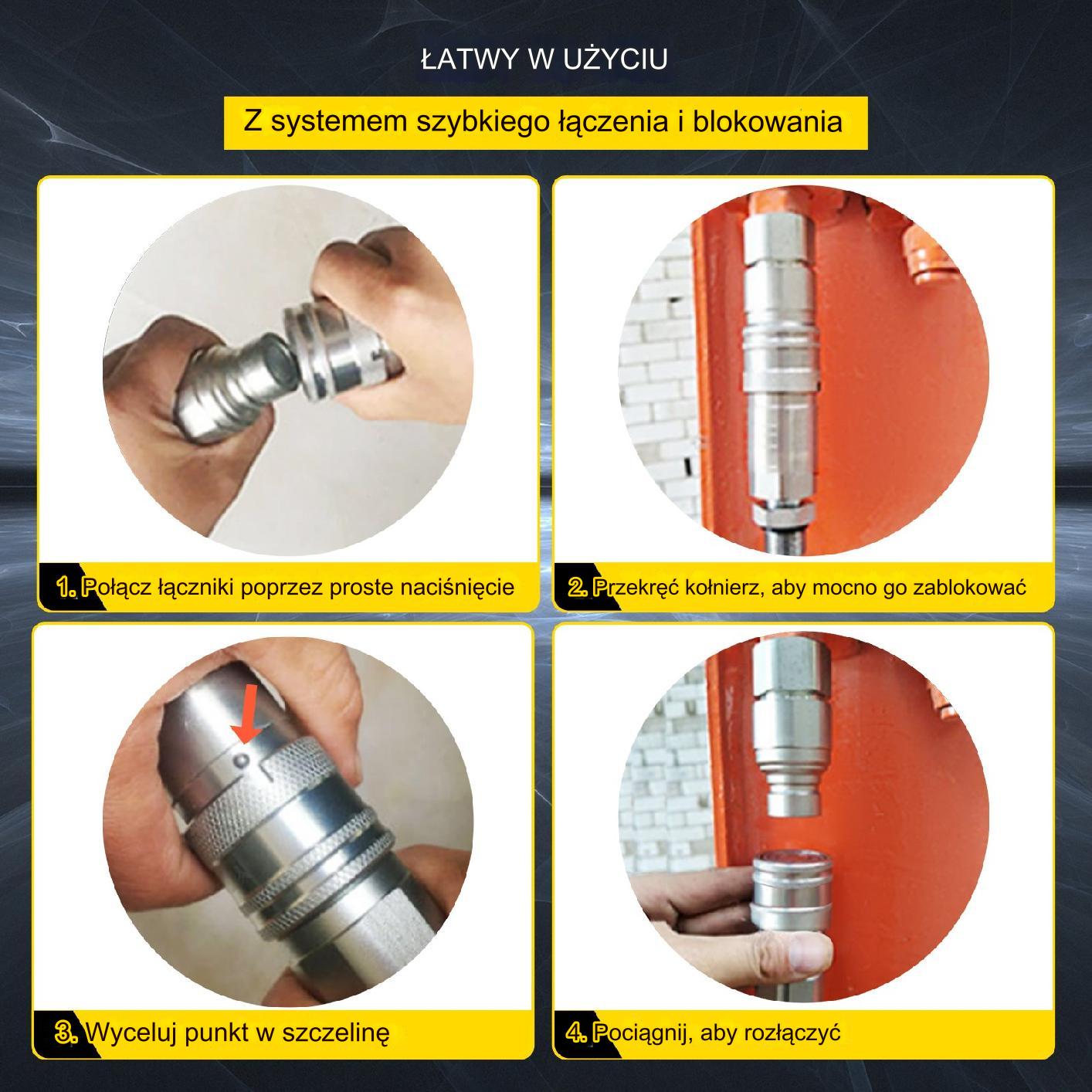 ŁATWY W UŻYCIU

Z systemem szybkiego łączenia i blokowania

1. Połącz łączniki poprzez proste naciśnięcie

2. Przekręć kołnierz, aby mocno go zablokować

3. Wyceluj punkt w szczelinę

4. Pociągnij, aby rozłączyć