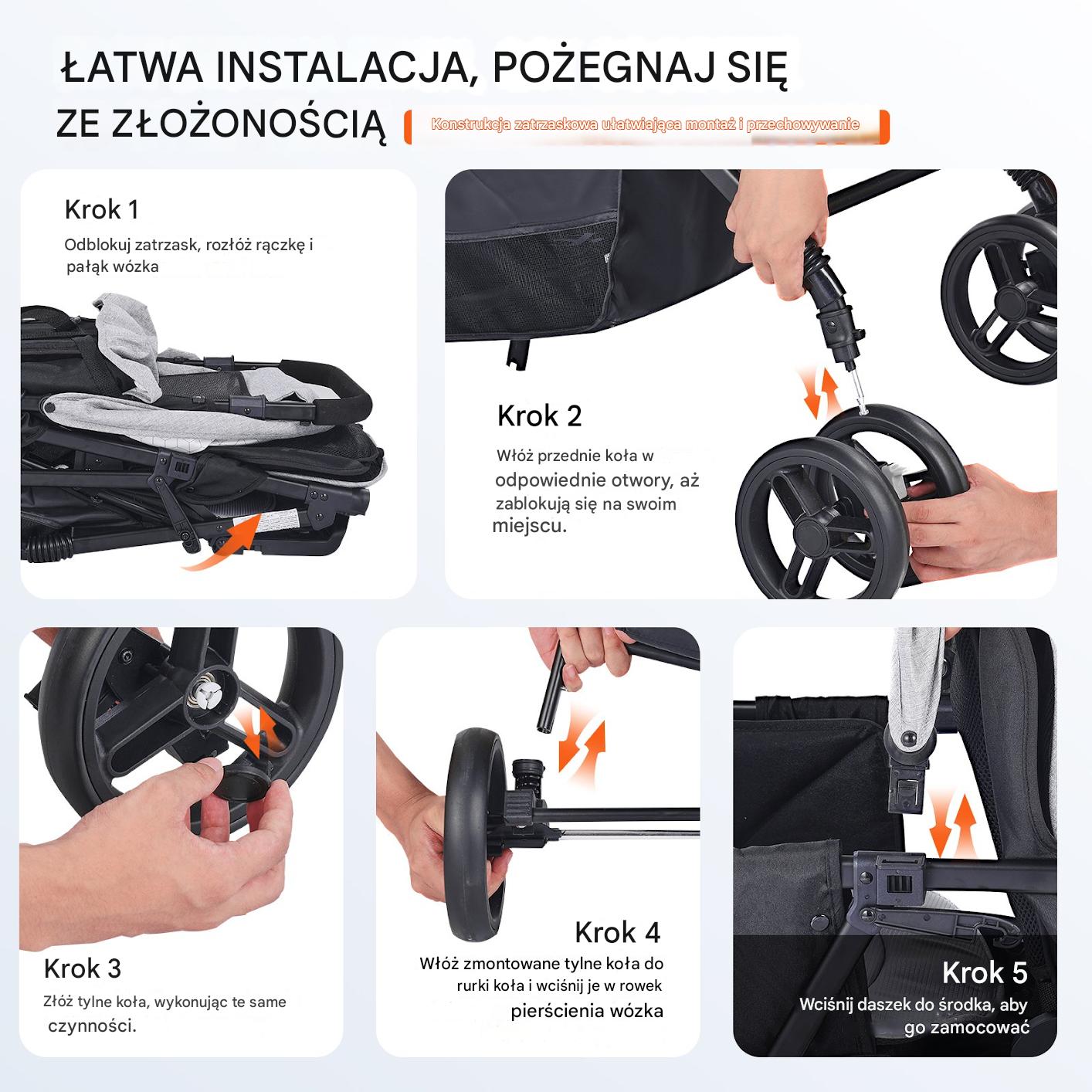 ŁATWA INSTALACJA, POŻEGNAJ SIĘ ZE ZŁOŻONOŚCIĄ

Konstrukcja zatrzaskowa ułatwiająca montaż i przechowywanie

Krok 1
Odblokuj zatrzask, rozłóż rączkę i pałąk wózka

Krok 2
Włóż przednie koła w odpowiednie otwory, aż zablokują się na swoim miejscu.

Krok 3
Złóż tylne koła, wykonując te same czynności.

Krok 4
Włóż zmontowane tylne koła do rurki koła i wciśnij je w rowek pierścienia wózka

Krok 5
Wciśnij daszek do środka, aby go zamocować