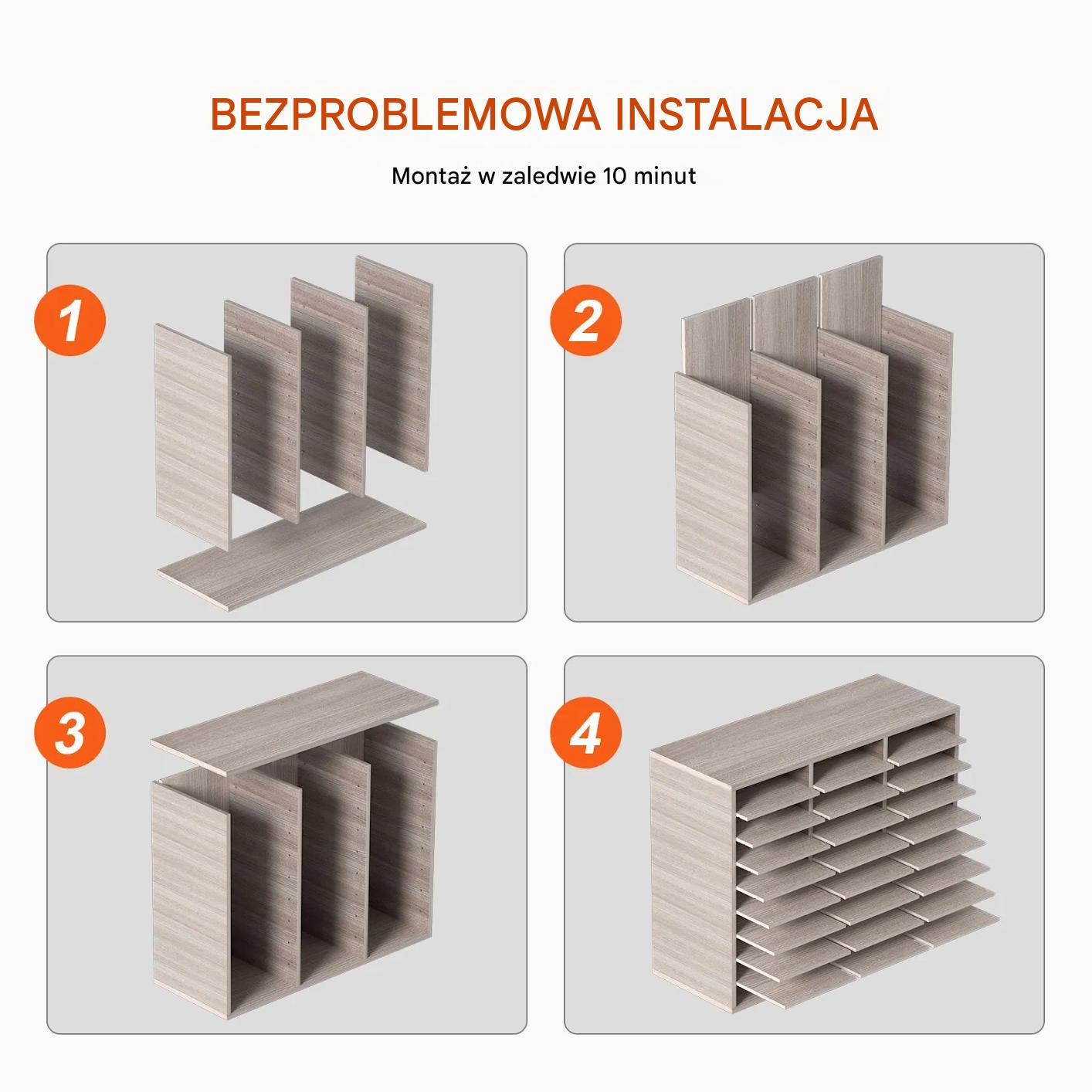 BEZPROBLEMOWA INSTALACJA

Montaż w zaledwie 10 minut

1

2

3

4