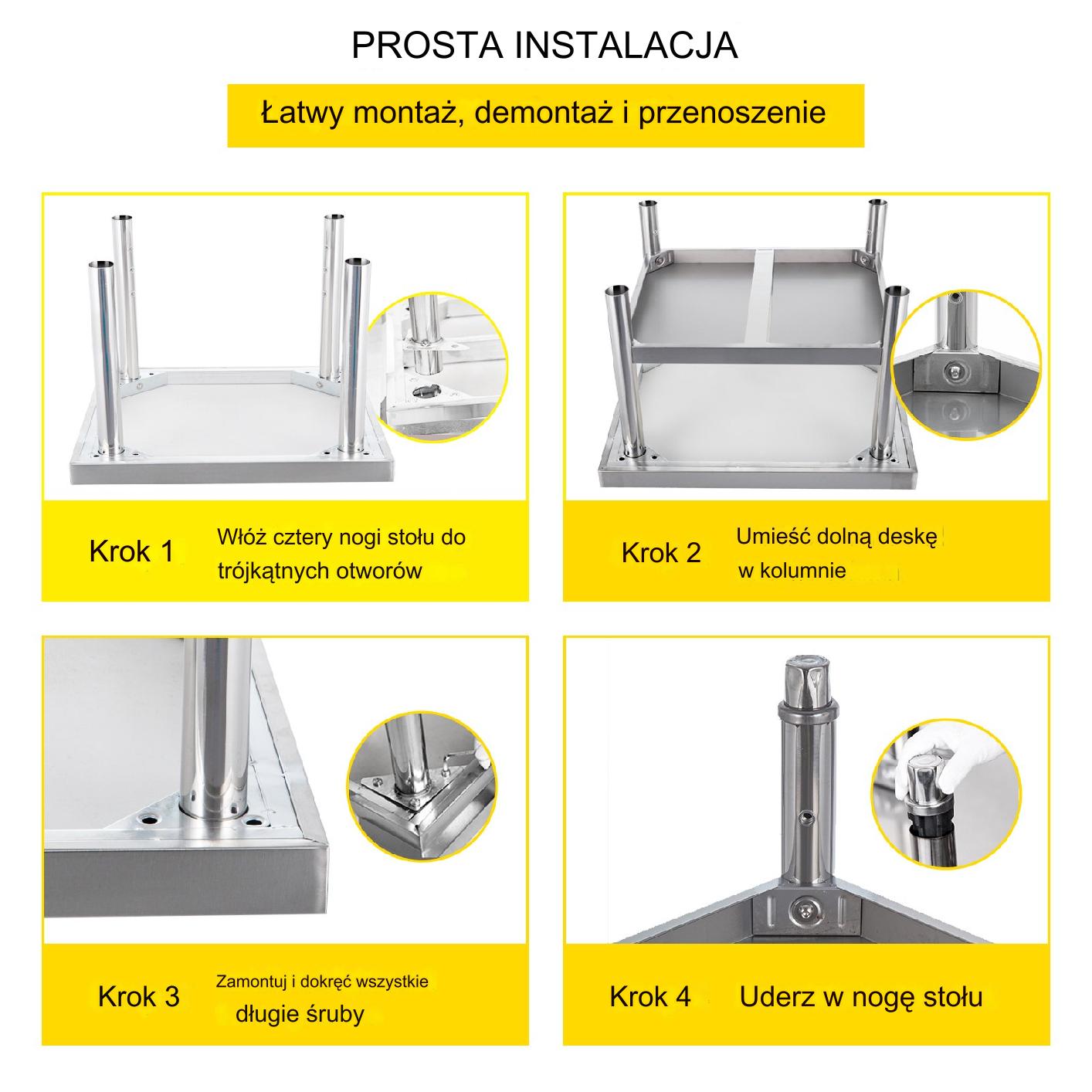 PROSTA INSTALACJA

Łatwy montaż, demontaż i przenoszenie

Krok 1

Włóż cztery nogi stołu do trójkątnych otworów

Krok 2

Umieść dolną deskę w kolumnie

Krok 3

Zamontuj i dokręć wszystkie długie śruby

Krok 4

Uderz w nogę stołu