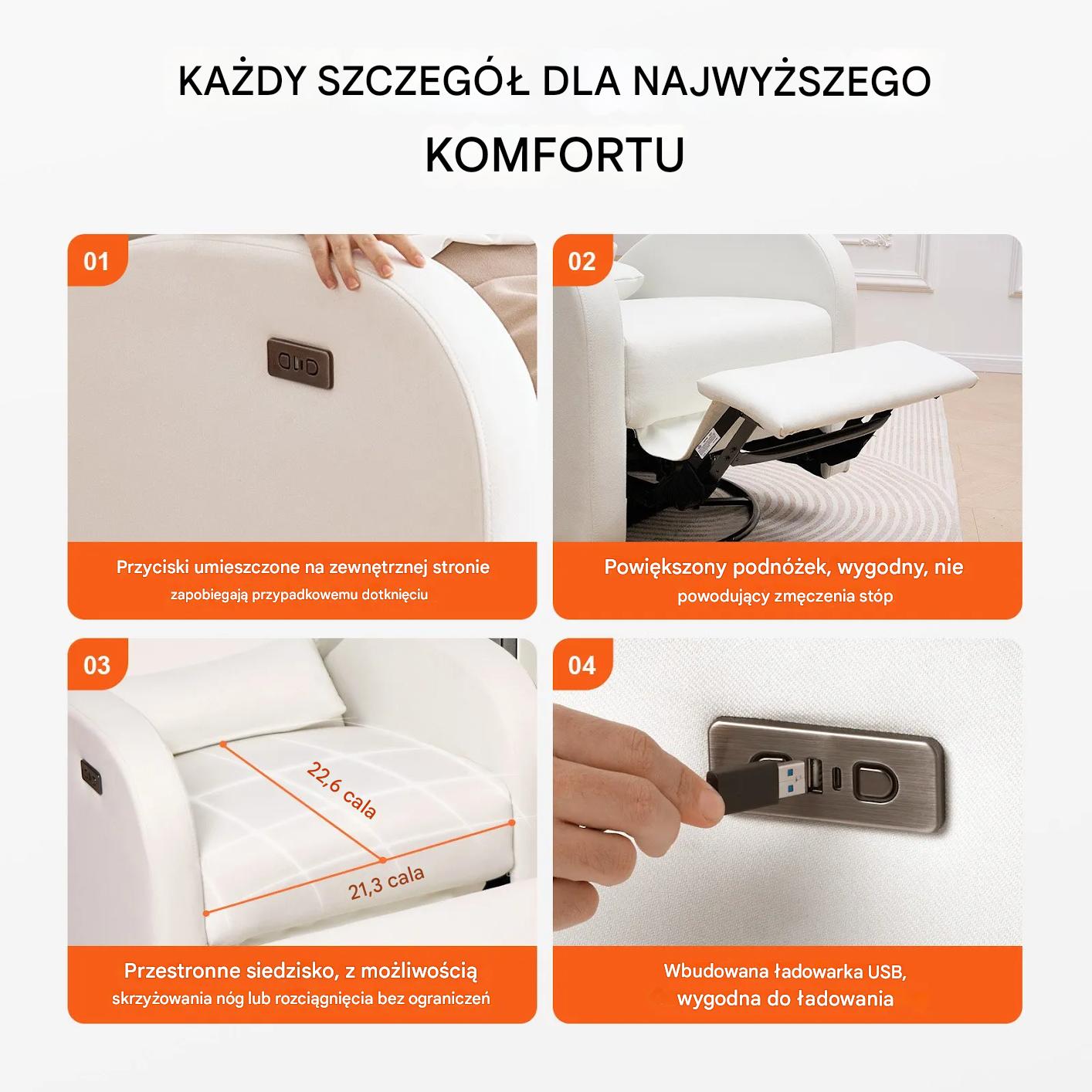 KAŻDY SZCZEGÓŁ DLA NAJWYŻSZEGO KOMFORTU

01

Przyciski umieszczone na zewnętrznej stronie zapobiegają przypadkowemu dotknięciu

02

Powiększony podnóżek, wygodny, nie powodujący zmęczenia stóp

03

22,6 cala

21,3 cala

Przestronne siedzisko, z możliwością skrzyżowania nóg lub rozciągnięcia bez ograniczeń

04

Wbudowana ładowarka USB, wygodna do ładowania