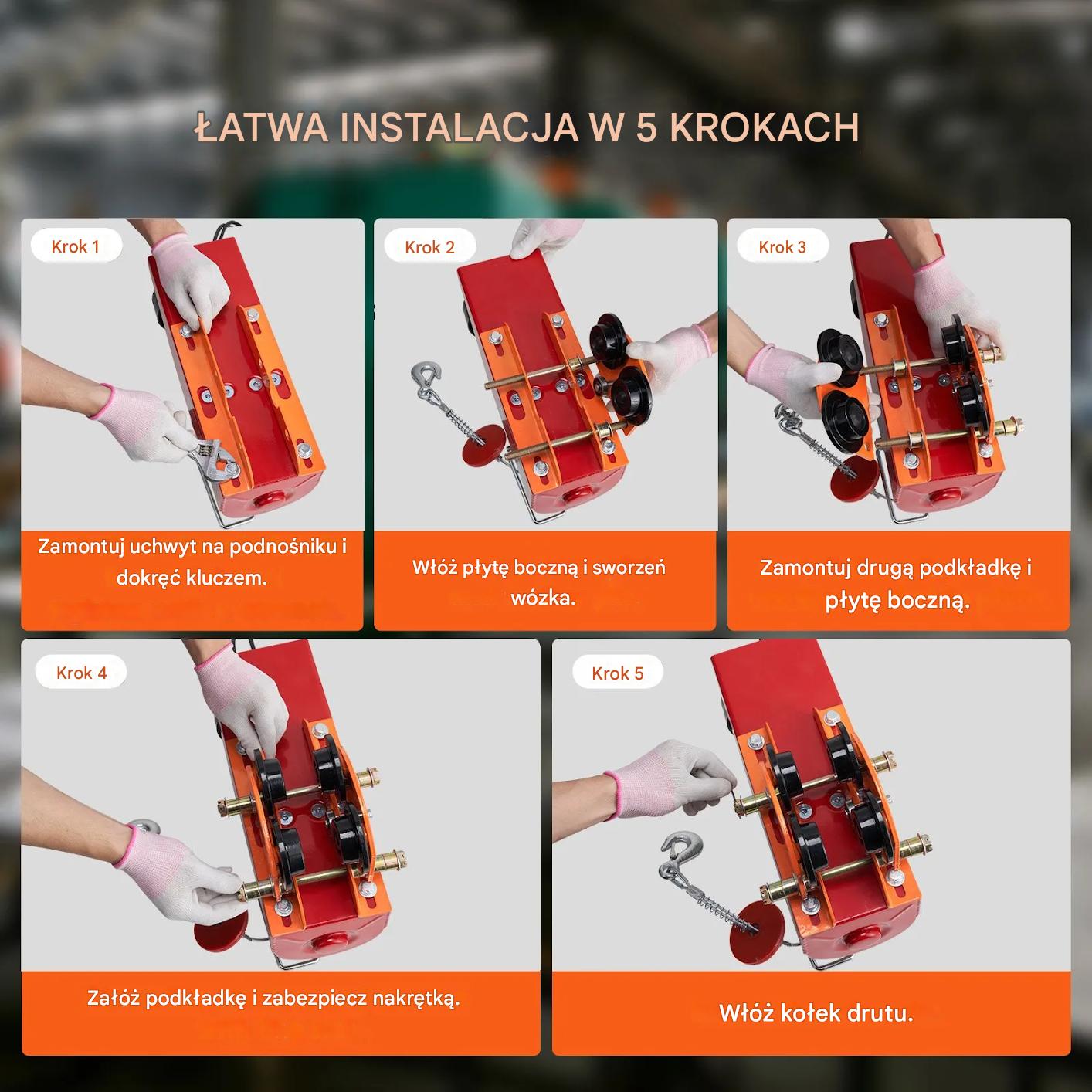 ŁATWA INSTALACJA W 5 KROKACH

Krok 1

Zamontuj uchwyt na podnośniku i dokręć kluczem.

Krok 2

Włóż płytę boczną i sworzeń wózka.

Krok 3

Zamontuj drugą podkładkę i płytę boczną.

Krok 4

Załóż podkładkę i zabezpiecz nakrętką.

Krok 5

Włóż kołek drutu.