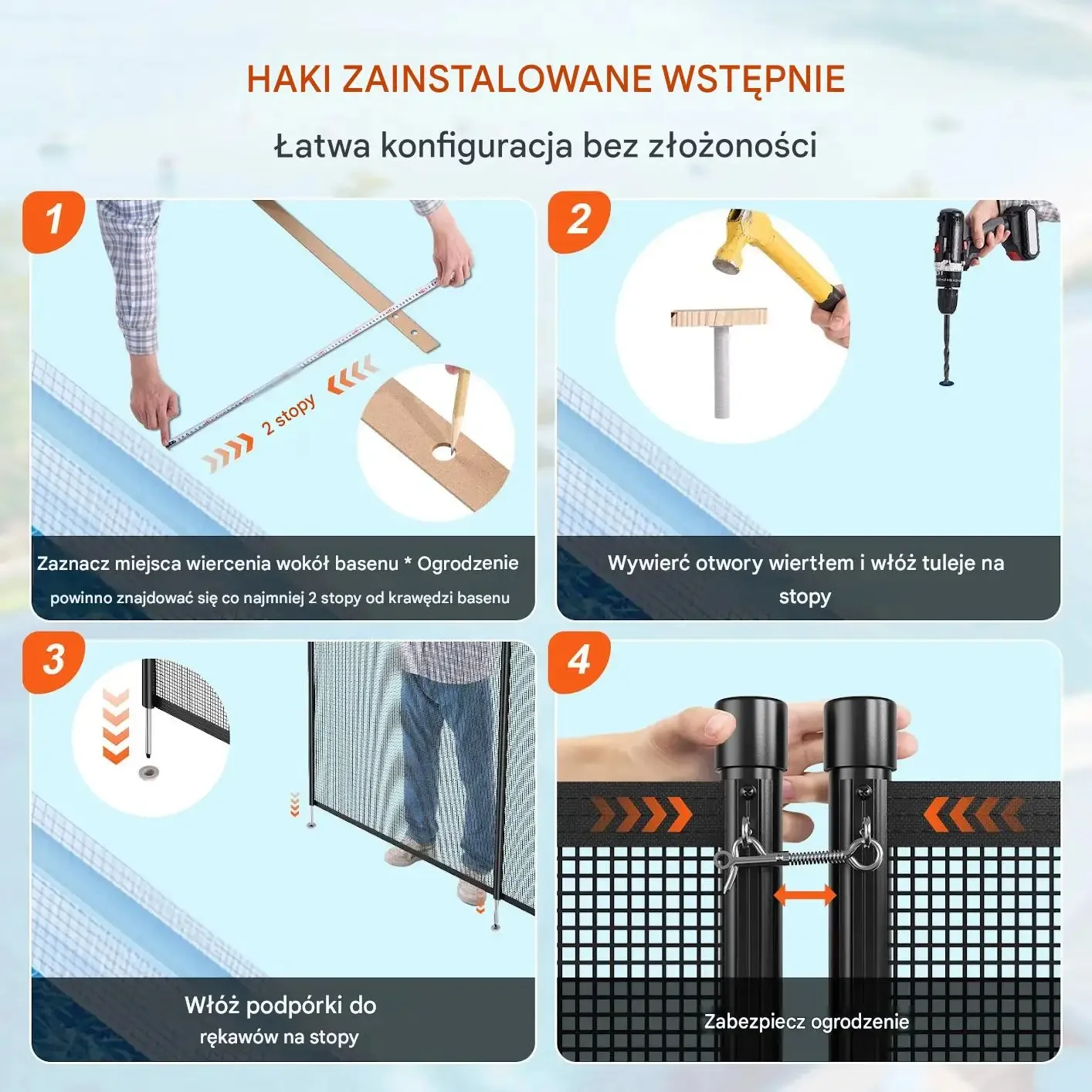 HAKI ZAINSTALOWANE WSTĘPNIE

Łatwa konfiguracja bez złożoności

1

2 stopy

Zaznacz miejsca wiercenia wokół basenu * Ogrodzenie powinno znajdować się co najmniej 2 stopy od krawędzi basenu

2

Wywierć otwory wiertłem i włóż tuleje na stopy

3

Włóż podpórki do rękawów na stopy

4

Zabezpiecz ogrodzenie