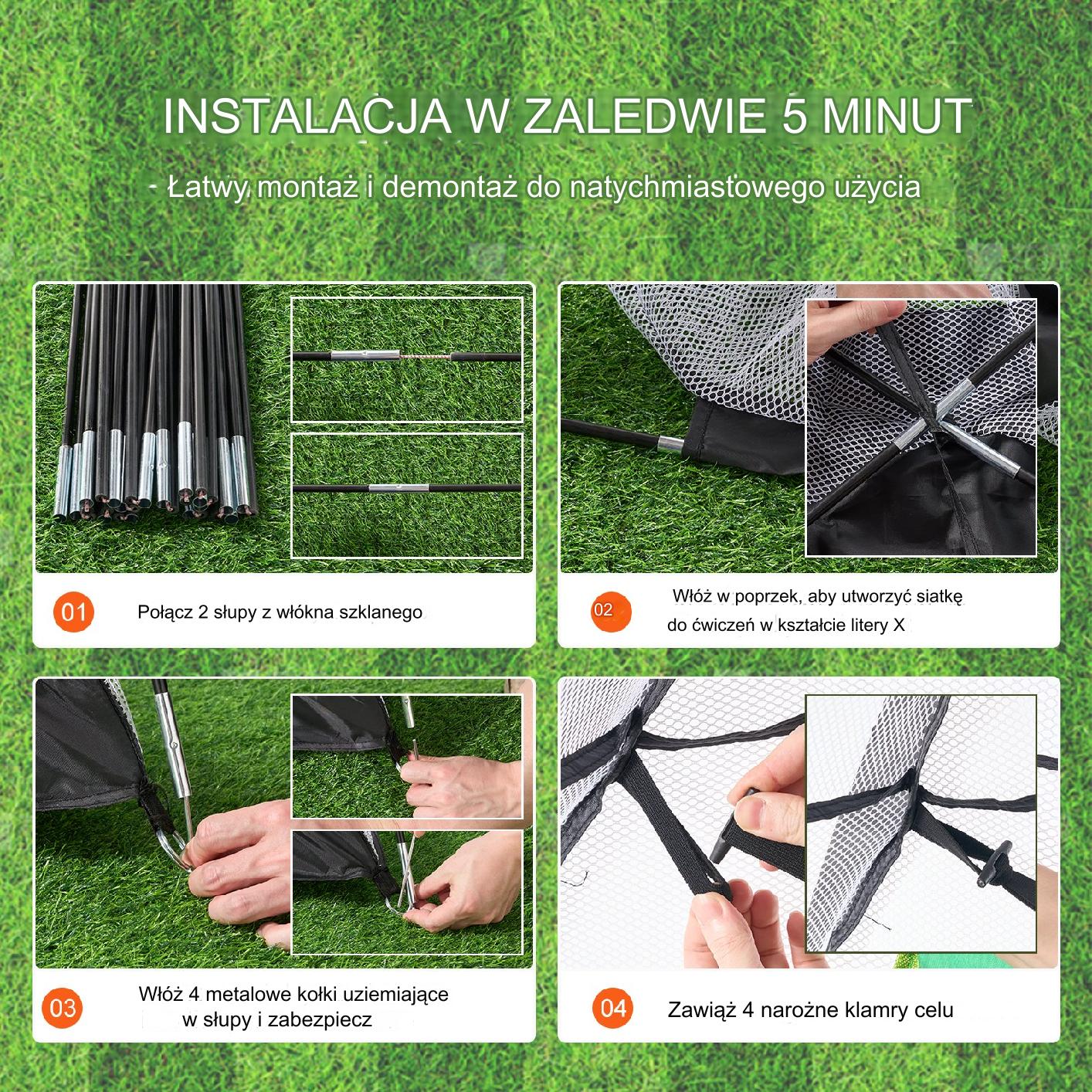 INSTALACJA W ZALEDWIE 5 MINUT

- Łatwy montaż i demontaż do natychmiastowego użycia

01 Połącz 2 słupy z włókna szklanego

02 Włóż w poprzek, aby utworzyć siatkę do ćwiczeń w kształcie litery X

03 Włóż 4 metalowe kołki uziemiające w słupy i zabezpiecz

04 Zawiąż 4 narożne klamry celu