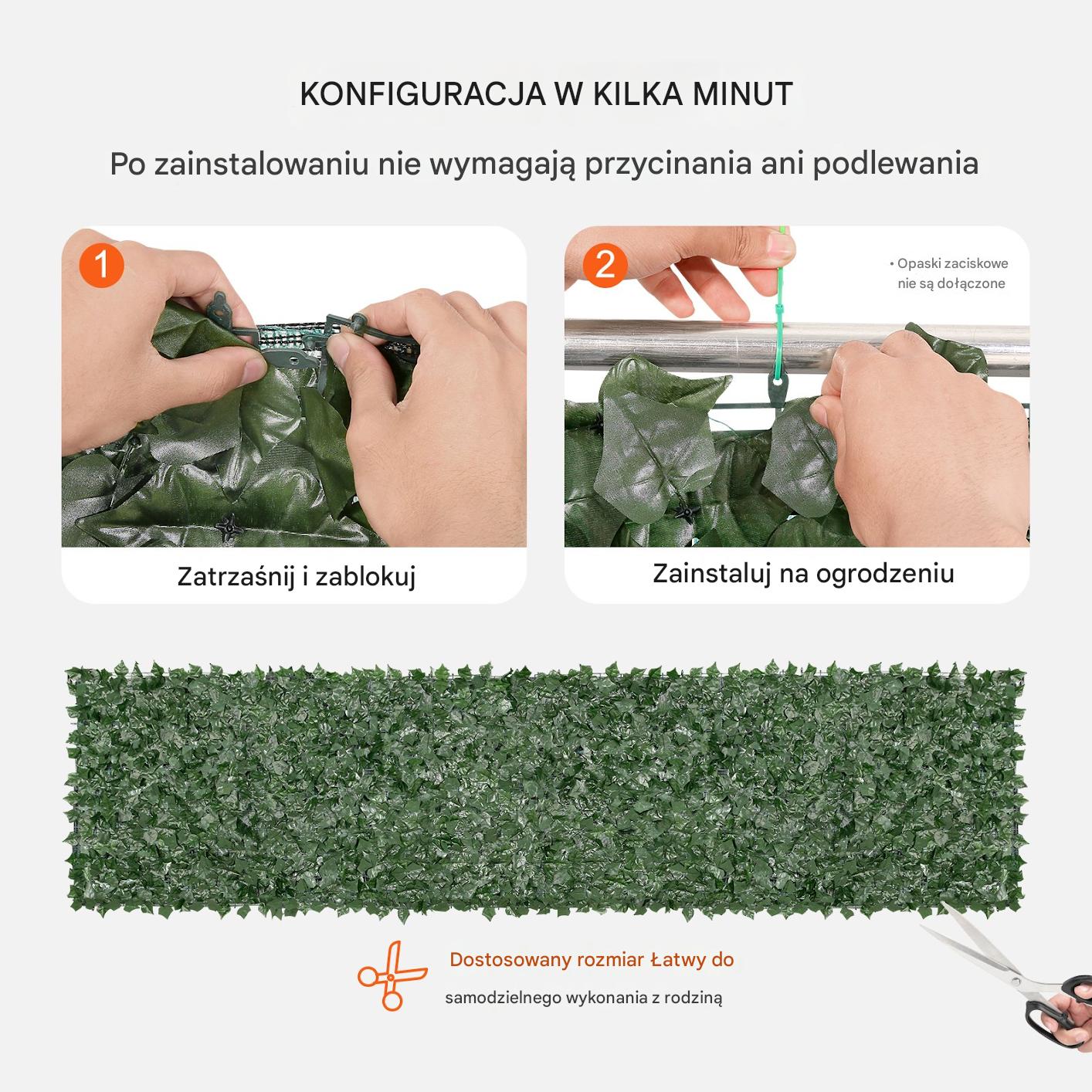 KONFIGURACJA W KILKA MINUT

Po zainstalowaniu nie wymagają przycinania ani podlewania

1

Zatrzaśnij i zablokuj

2

• Opaski zaciskowe nie są dołączone

Zainstaluj na ogrodzeniu

Dostosowany rozmiar Łatwy do

samodzielnego wykonania z rodziną