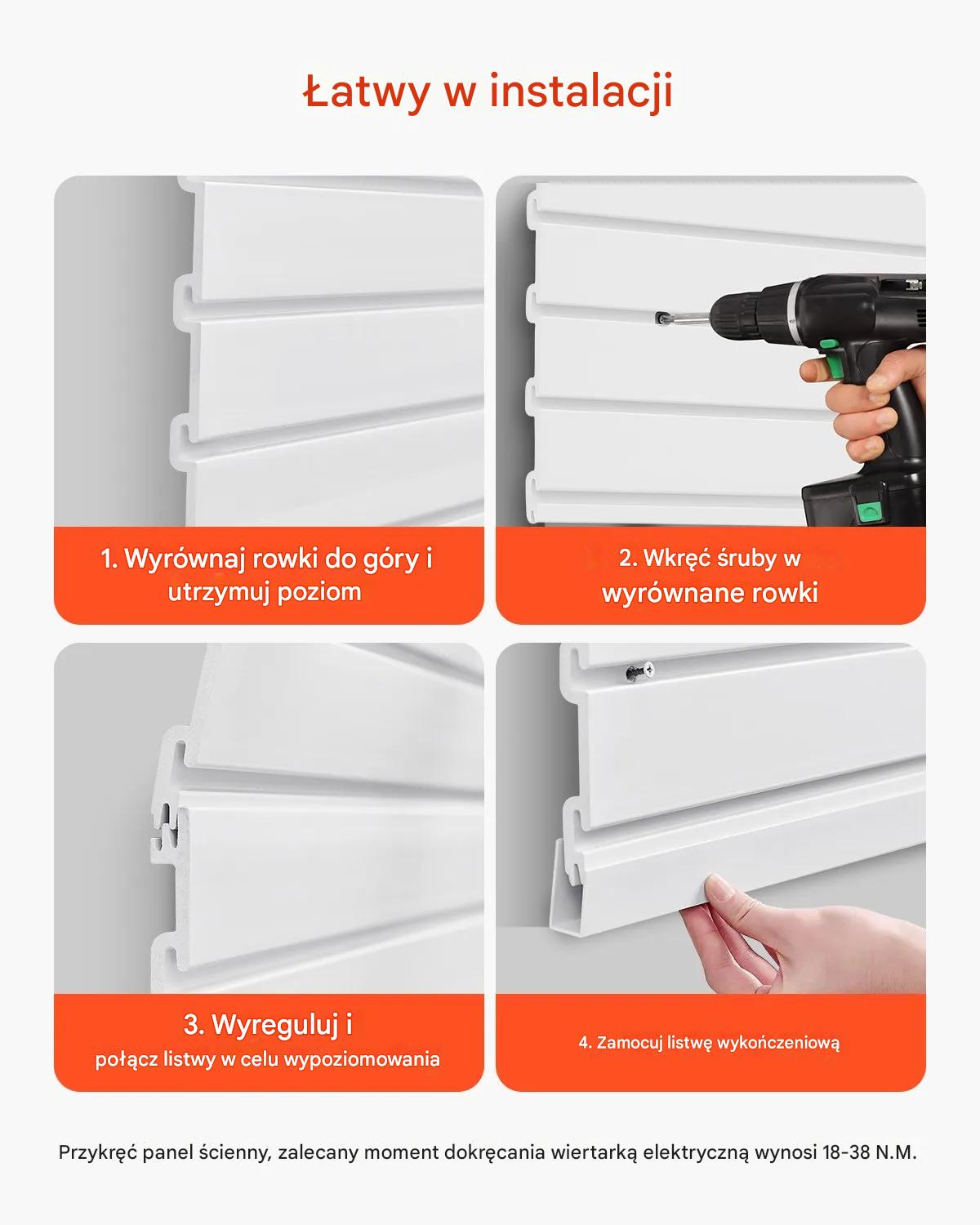 Łatwy w instalacji

1. Wyrównaj rowki do góry i utrzymuj poziom

2. Wkręć śruby w wyrównane rowki

3. Wyreguluj i połącz listwy w celu wypoziomowania

4. Zamocuj listwę wykończeniową

Przykręć panel ścienny, zalecany moment dokręcania wiertarką elektryczną wynosi 18-38 N.M.