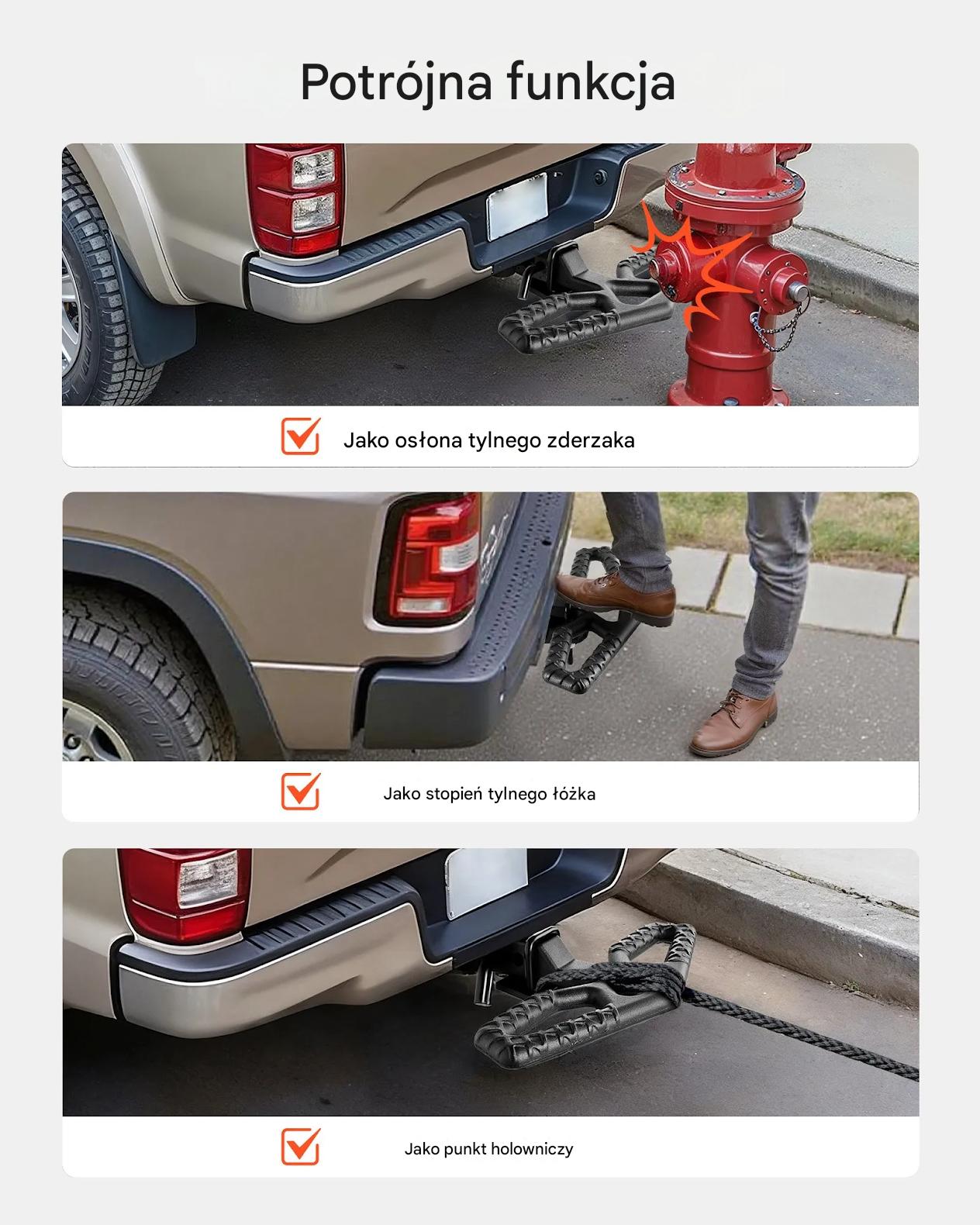 Potrójna funkcja

Jako osłona tylnego zderzaka

Jako stopień tylnego łóżka

Jako punkt holowniczy