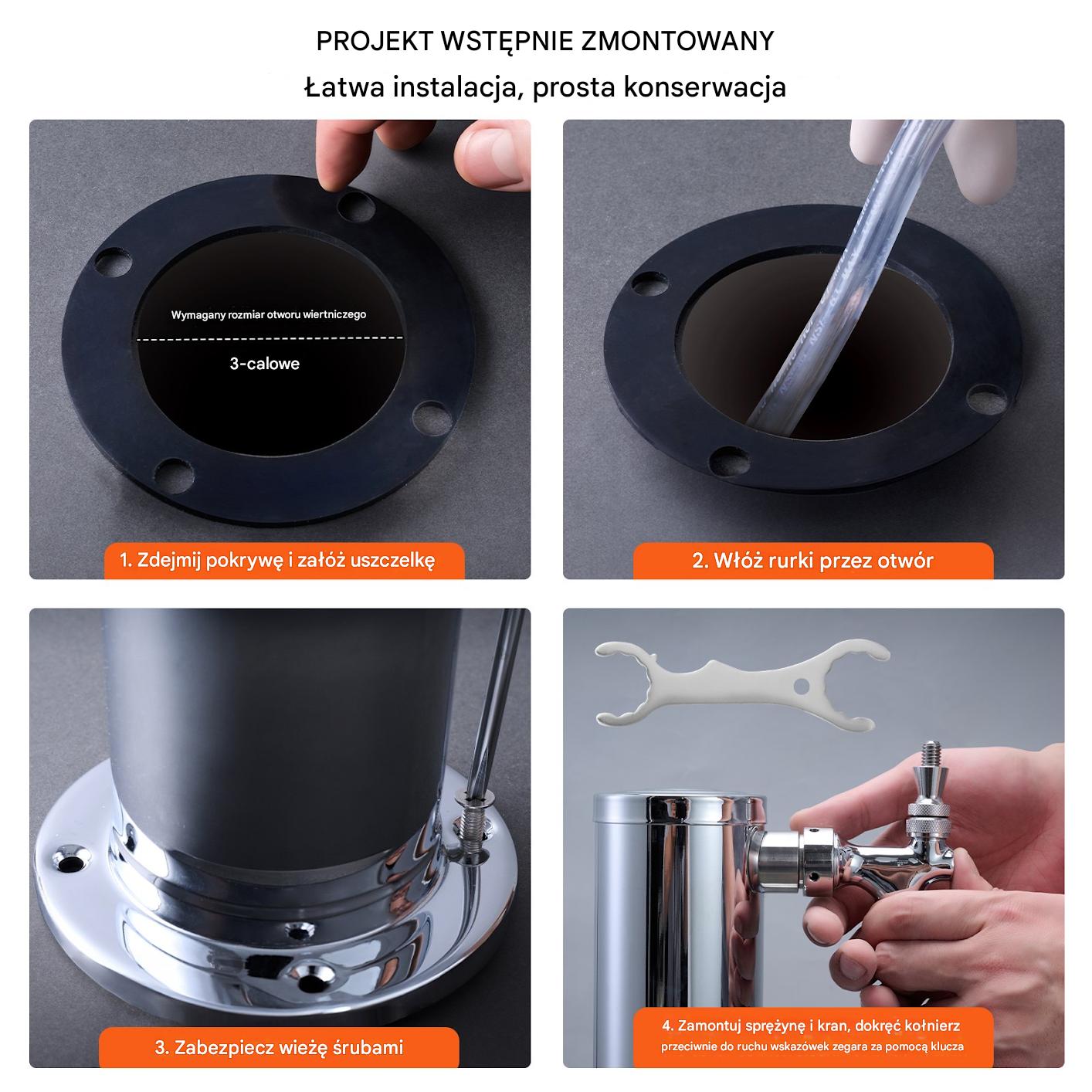 PROJEKT WSTĘPNIE ZMONTOWANY

Łatwa instalacja, prosta konserwacja

Wymagany rozmiar otworu wiertniczego

3-calowe

1. Zdejmij pokrywę i załóż uszczelkę

2. Włóż rurki przez otwór

3. Zabezpiecz wieżę śrubami

4. Zamontuj sprężynę i kran, dokręć kołnierz przeciwnie do ruchu wskazówek zegara za pomocą klucza