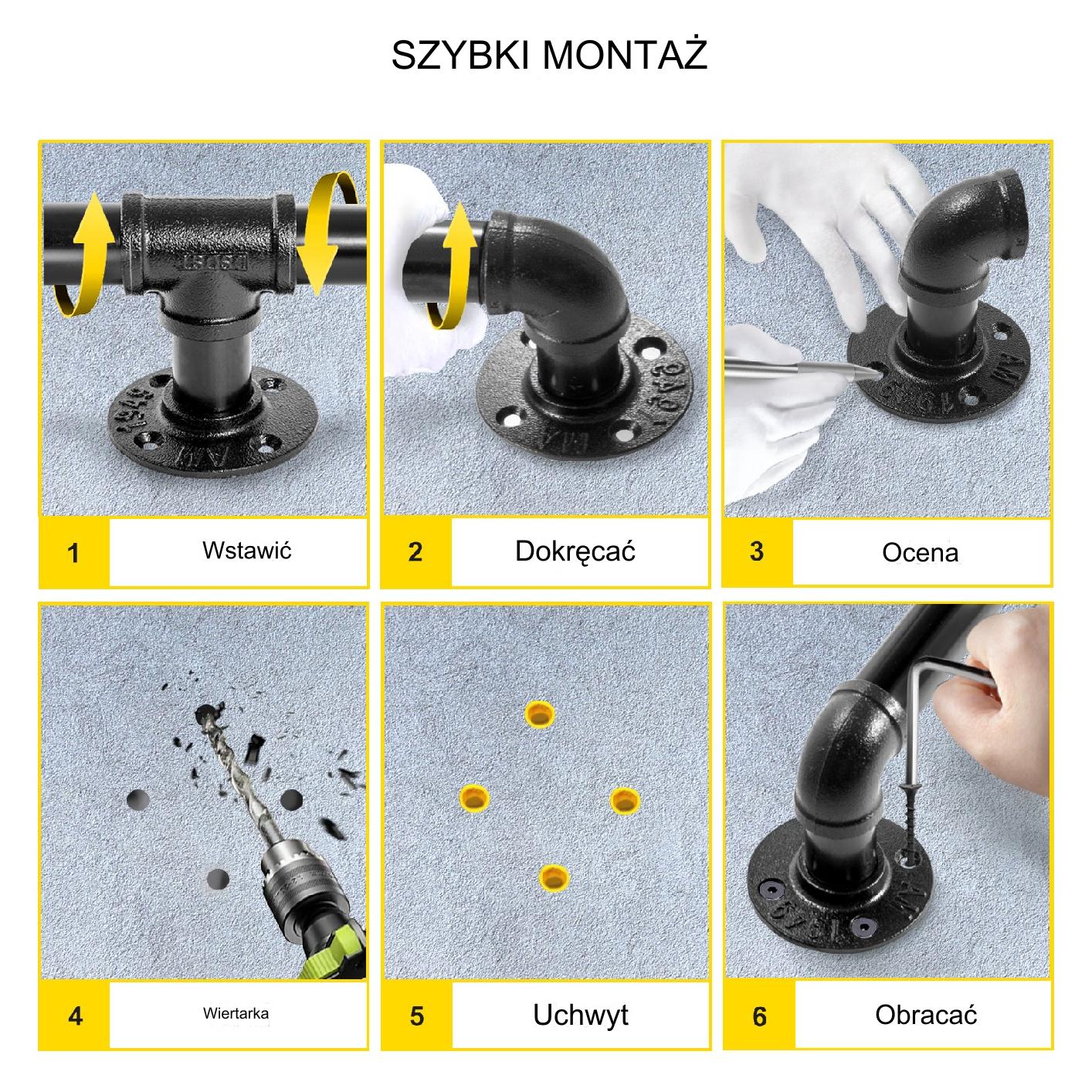 SZYBKI MONTAŻ

1 Wstawić

2 Dokręcać

3 Ocena

4 Wiertarka

5 Uchwyt

6 Obracać