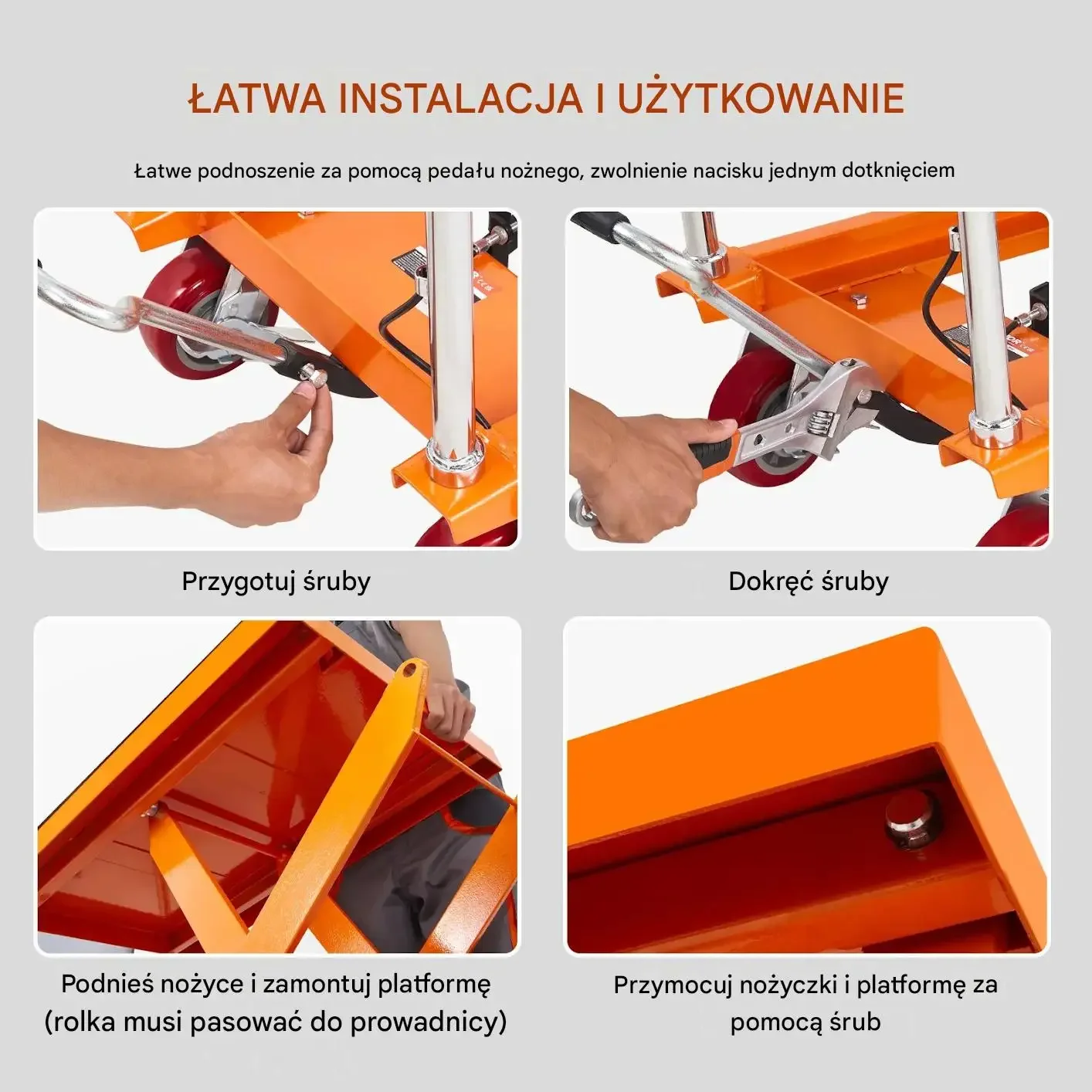 ŁATWA INSTALACJA I UŻYTKOWANIE

Łatwe podnoszenie za pomocą pedału nożnego, zwolnienie nacisku jednym dotknięciem

Przygotuj śruby

Dokręć śruby

Podnieś nożyce i zamontuj platformę (rolka musi pasować do prowadnicy)

Przymocuj nożyczki i platformę za pomocą śrub