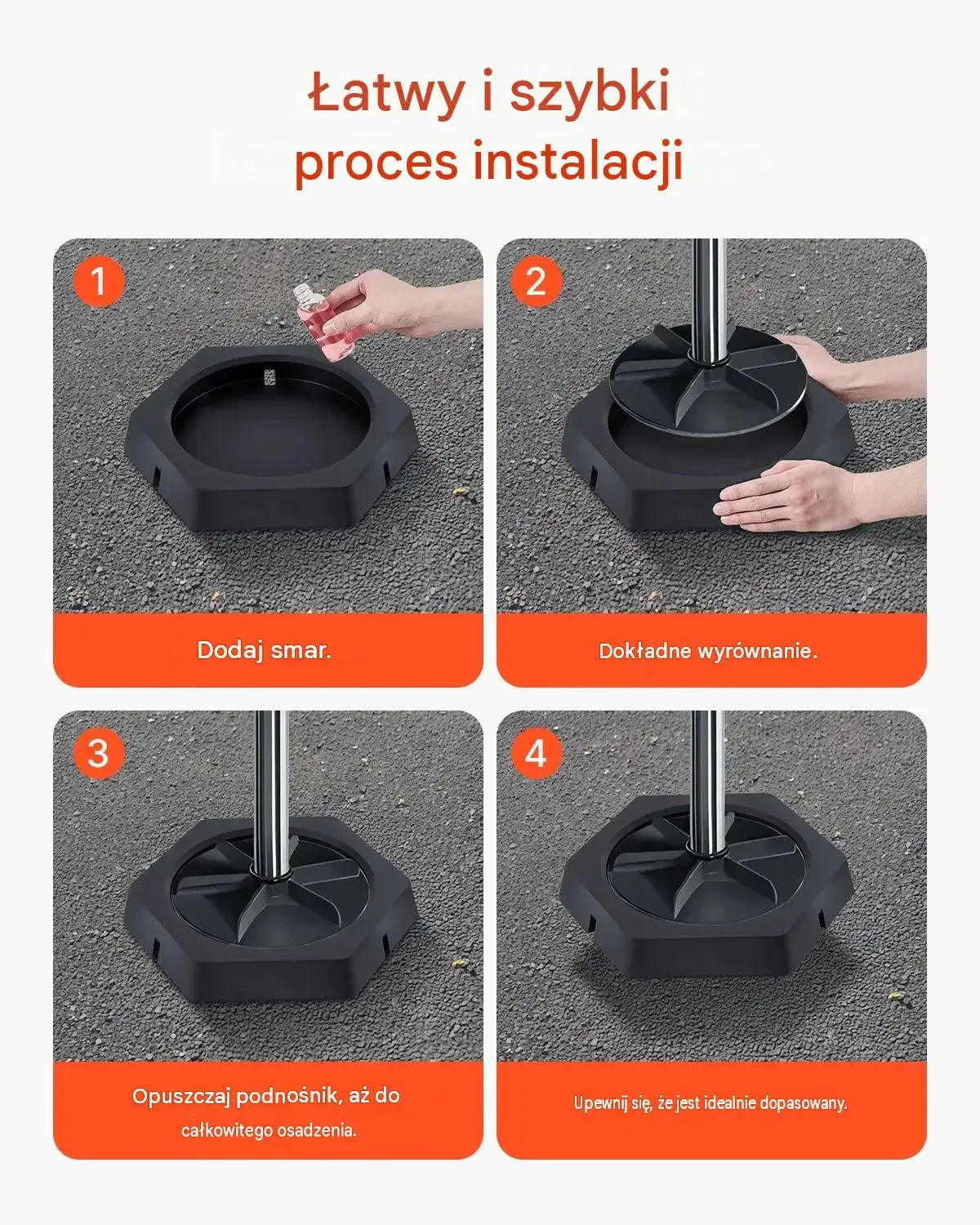 Łatwy i szybki
proces instalacji

1

Dodaj smar.

2

Dokładne wyrównanie.

3

Opuszczaj podnośnik, aż do całkowitego osadzenia.

4

Upewnij się, że jest idealnie dopasowany.