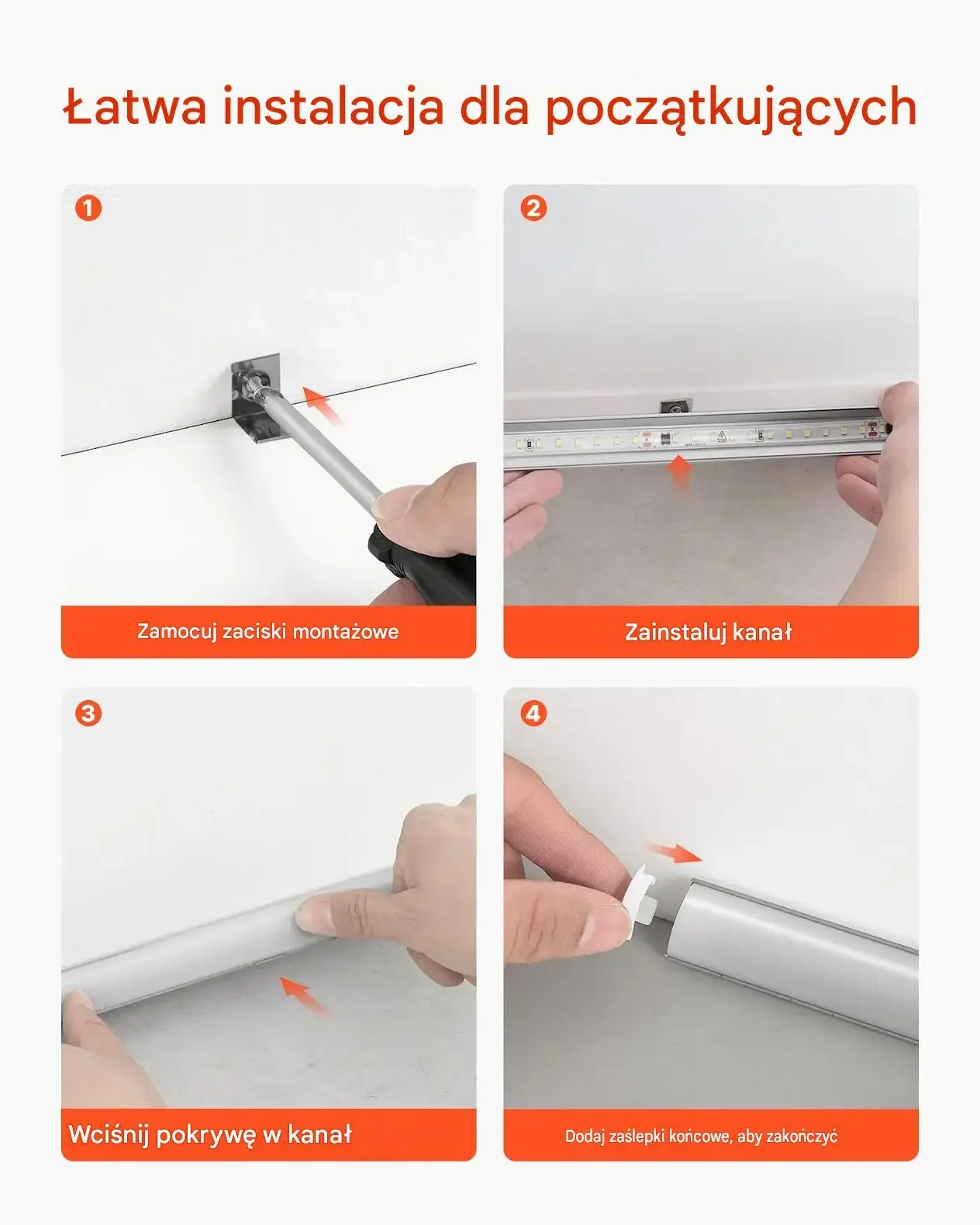 Łatwa instalacja dla początkujących

1

Zamocuj zaciski montażowe

2

Zainstaluj kanał

3

Wciśnij pokrywę w kanał

4

Dodaj zaślepki końcowe, aby zakończyć