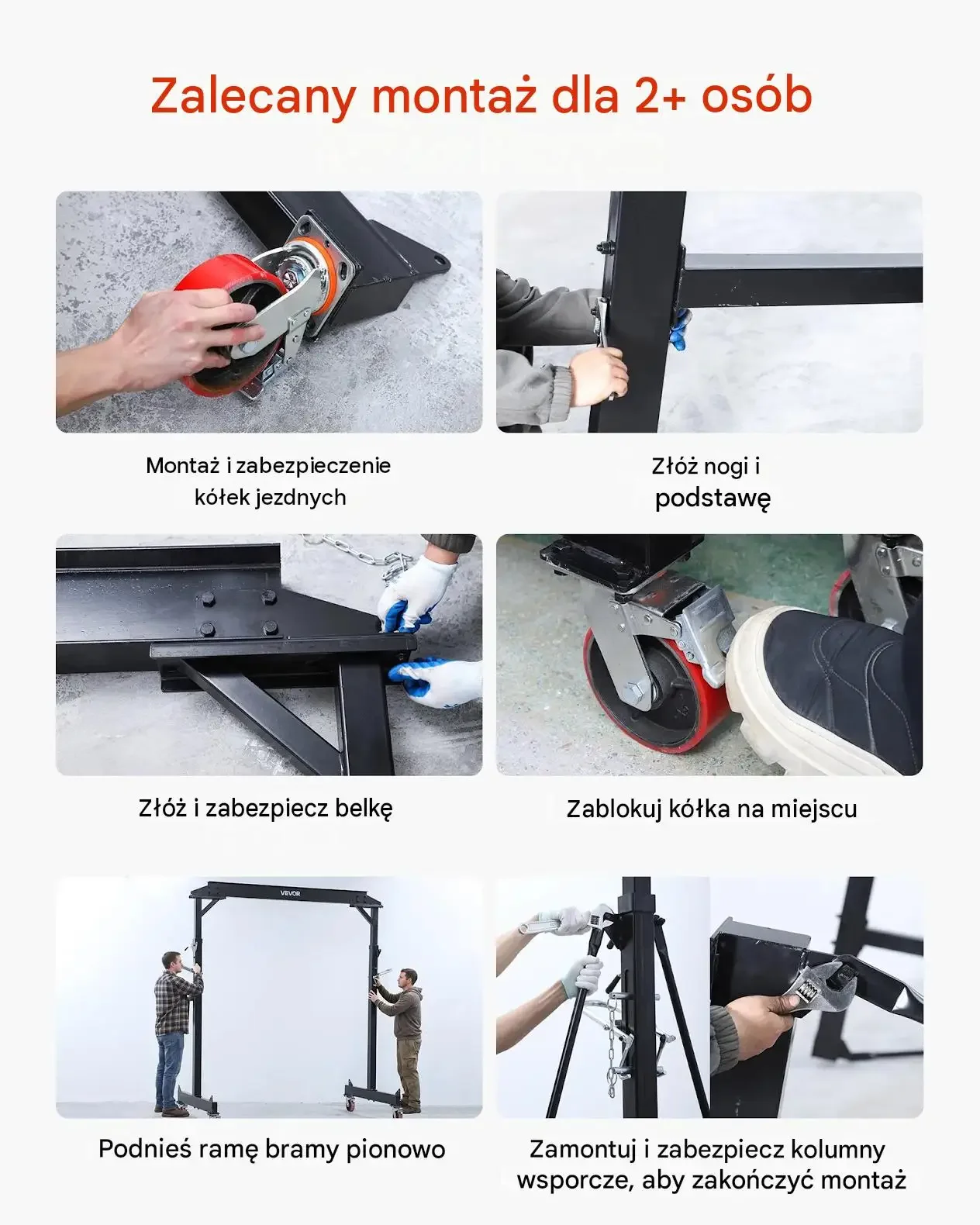 Zalecany montaż dla 2+ osób

Montaż i zabezpieczenie kółek jezdnych

Złóż nogi i podstawę

Złóż i zabezpiecz belkę

Zablokuj kółka na miejscu

VEVOR

Podnieś ramę bramy pionowo

Zamontuj i zabezpiecz kolumny wsporcze, aby zakończyć montaż