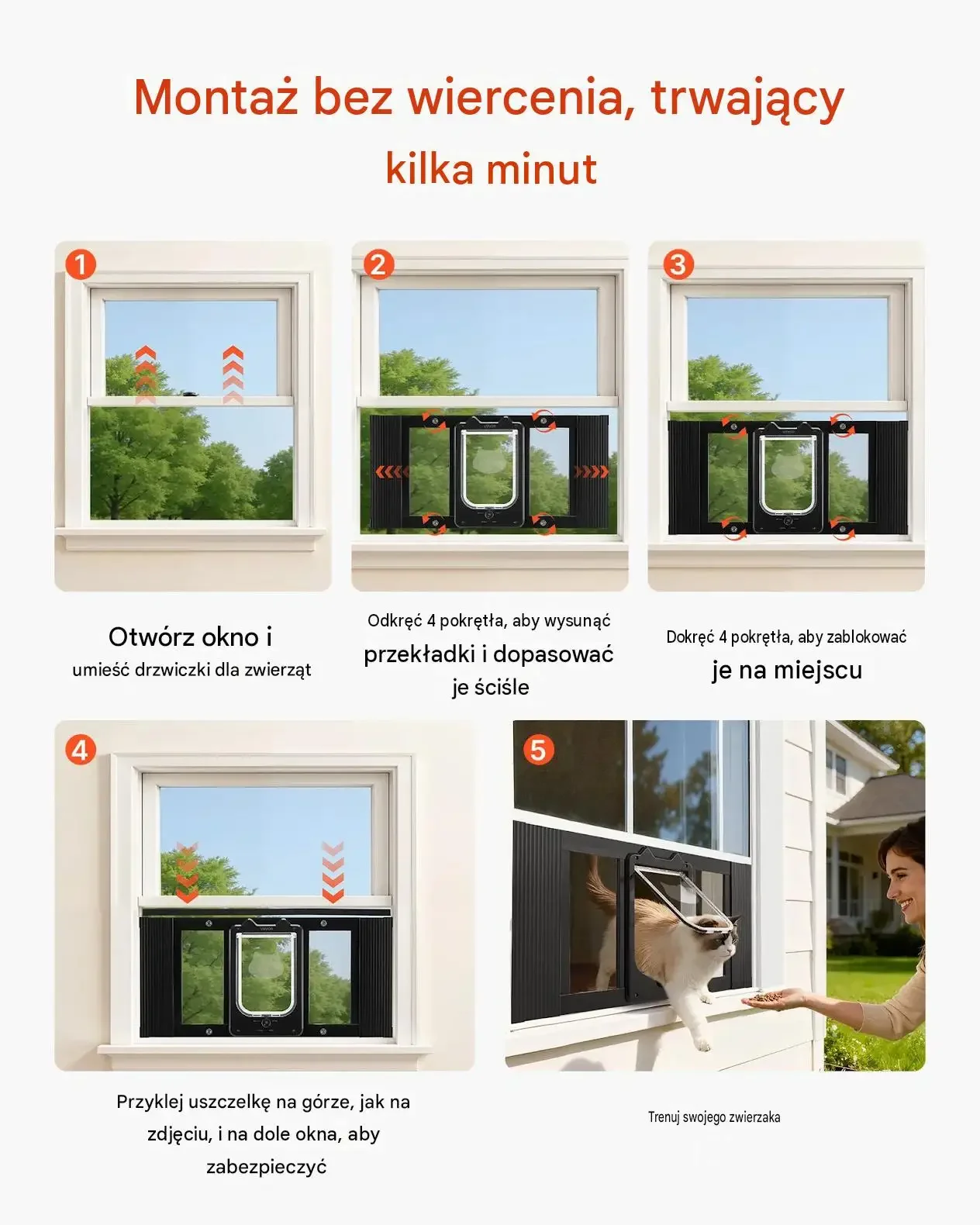 Montaż bez wiercenia, trwający kilka minut

1

2

3

Otwórz okno i umieść drzwiczki dla zwierząt

Odkręć 4 pokrętła, aby wysunąć przekładki i dopasować je ściśle

Dokręć 4 pokrętła, aby zablokować je na miejscu

4

5

Przyklej uszczelkę na górze, jak na zdjęciu, i na dole okna, aby zabezpieczyć

Trenuj swojego zwierzaka