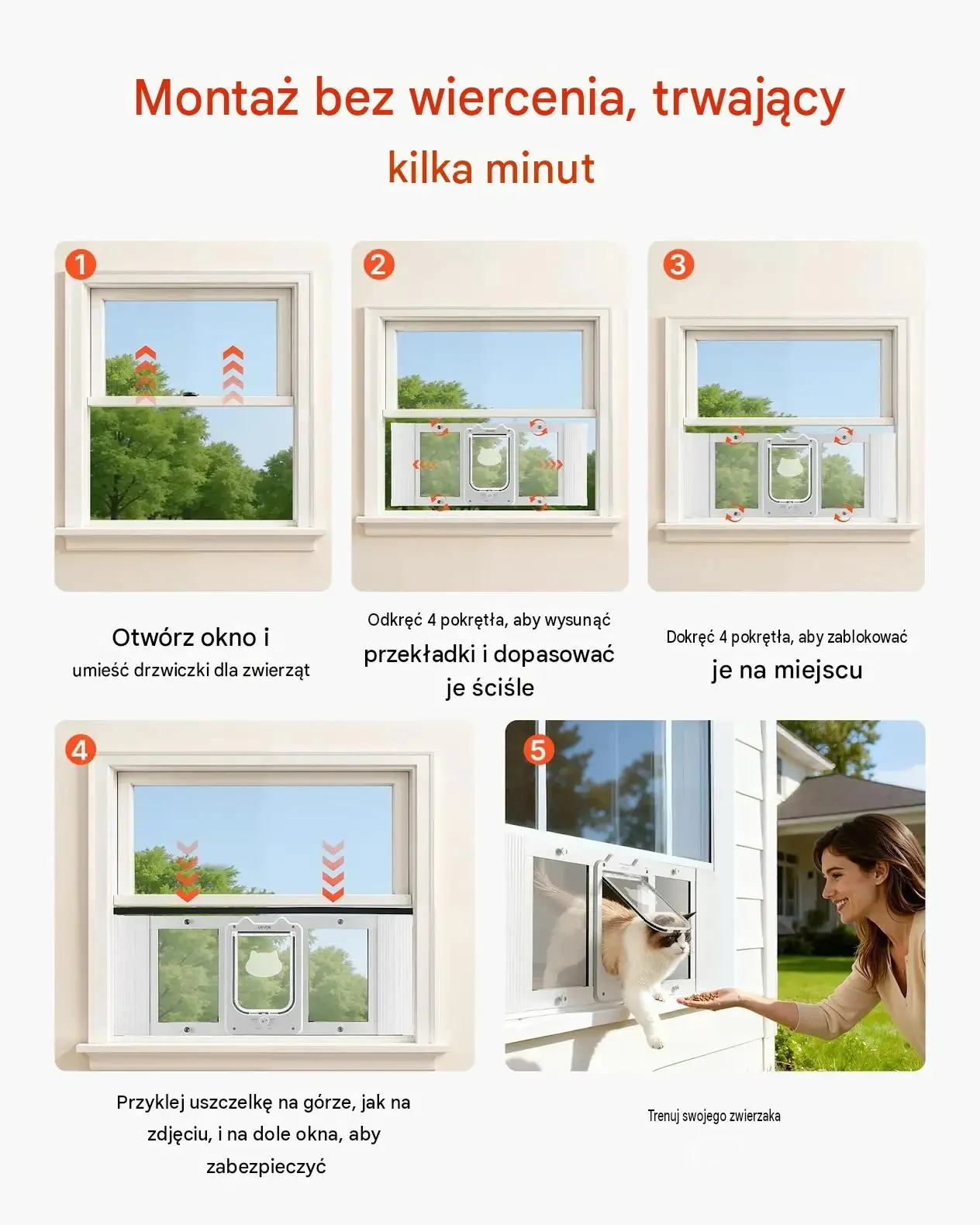 Montaż bez wiercenia, trwający kilka minut

1

Otwórz okno i umieść drzwiczki dla zwierząt

2

Odkręć 4 pokrętła, aby wysunąć przekładki i dopasować je ściśle

3

Dokręć 4 pokrętła, aby zablokować je na miejscu

4

Przyklej uszczelkę na górze, jak na zdjęciu, i na dole okna, aby zabezpieczyć

5

Trenuj swojego zwierzaka