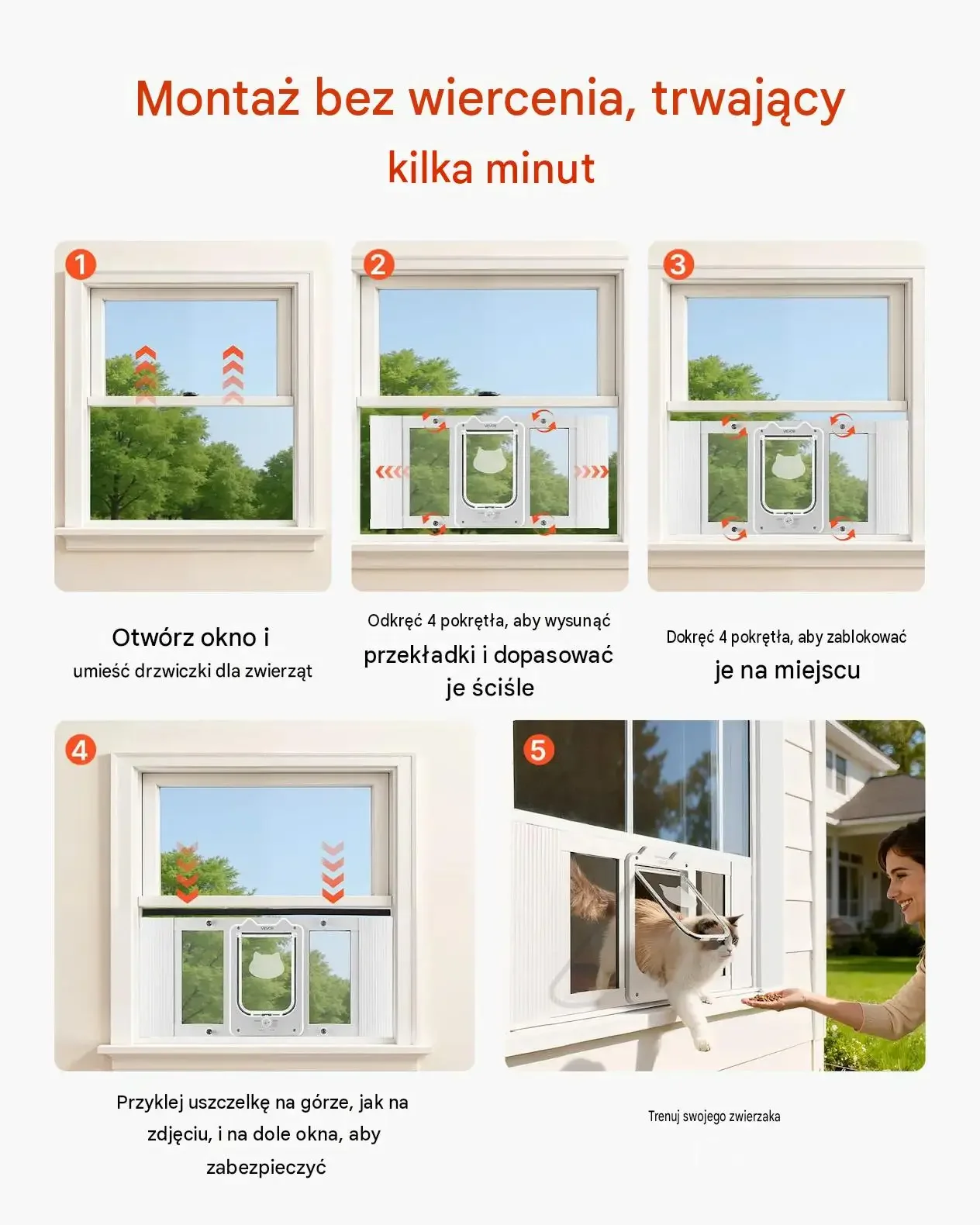 Montaż bez wiercenia, trwający kilka minut

1

Otwórz okno i umieść drzwiczki dla zwierząt

2

Odkręć 4 pokrętła, aby wysunąć przekładki i dopasować je ściśle

3

Dokręć 4 pokrętła, aby zablokować je na miejscu

4

Przyklej uszczelkę na górze, jak na zdjęciu, i na dole okna, aby zabezpieczyć

5

Trenuj swojego zwierzaka