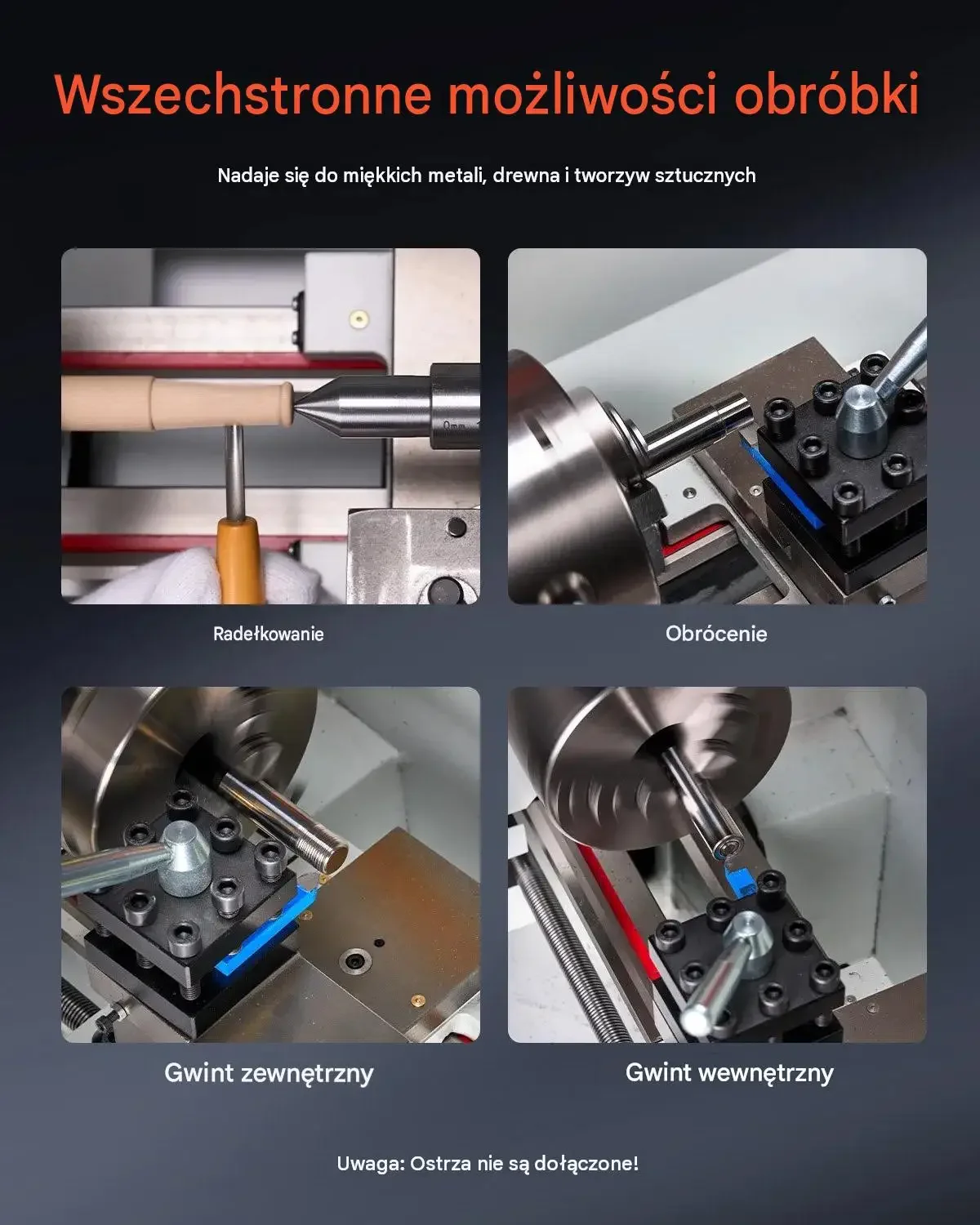 Wszechstronne możliwości obróbki

Nadaje się do miękkich metali, drewna i tworzyw sztucznych

0mm

Radełkowanie

Obrócenie

Gwint zewnętrzny

Gwint wewnętrzny

Uwaga: Ostrza nie są dołączone!