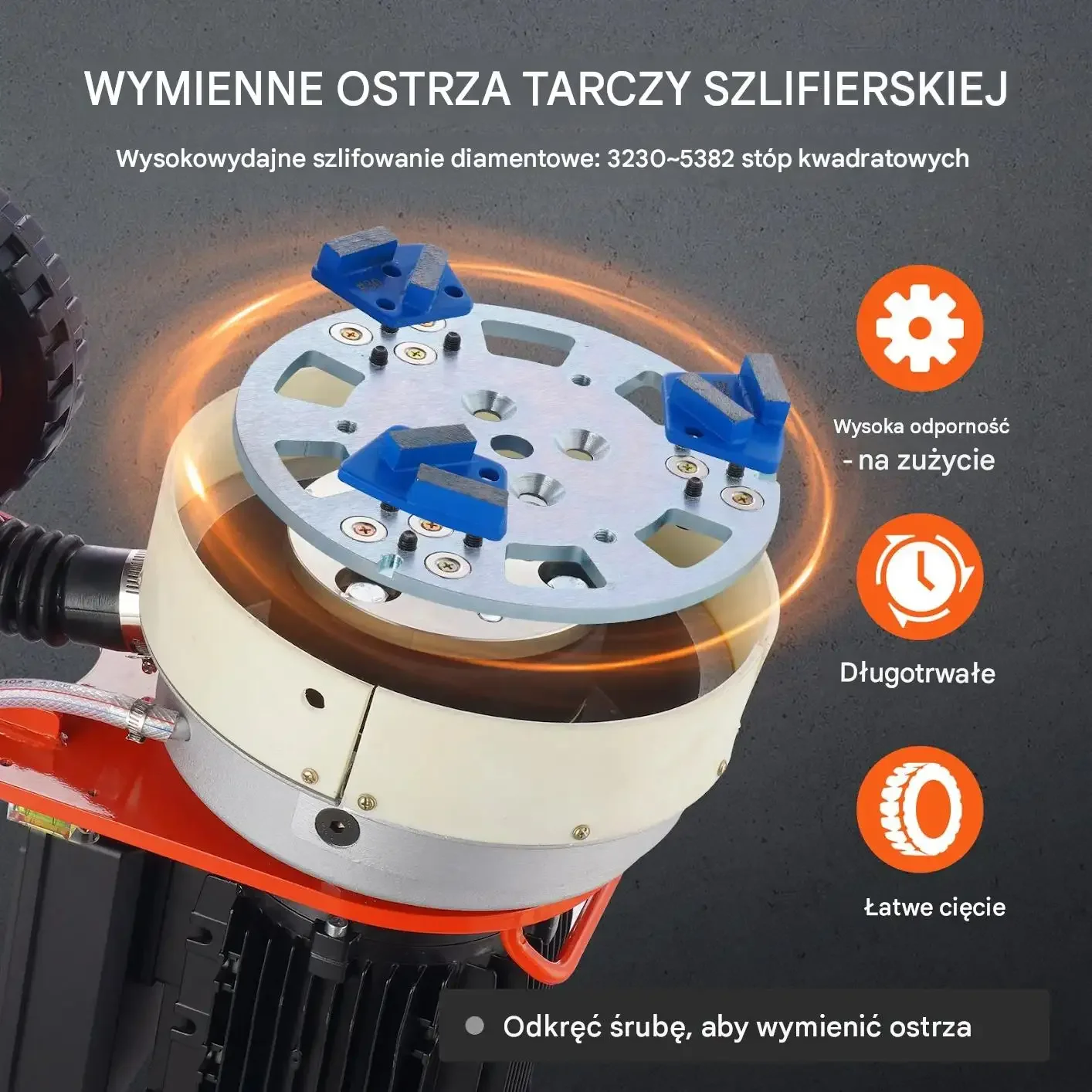 WYMIENNE OSTRZA TARCZY SZLIFIERSKIEJ

Wysokowydajne szlifowanie diamentowe: 3230~5382 stóp kwadratowych

Wysoka odporność - na zużycie

Długotrwałe

Łatwe cięcie

Odkręć śrubę, aby wymienić ostrza