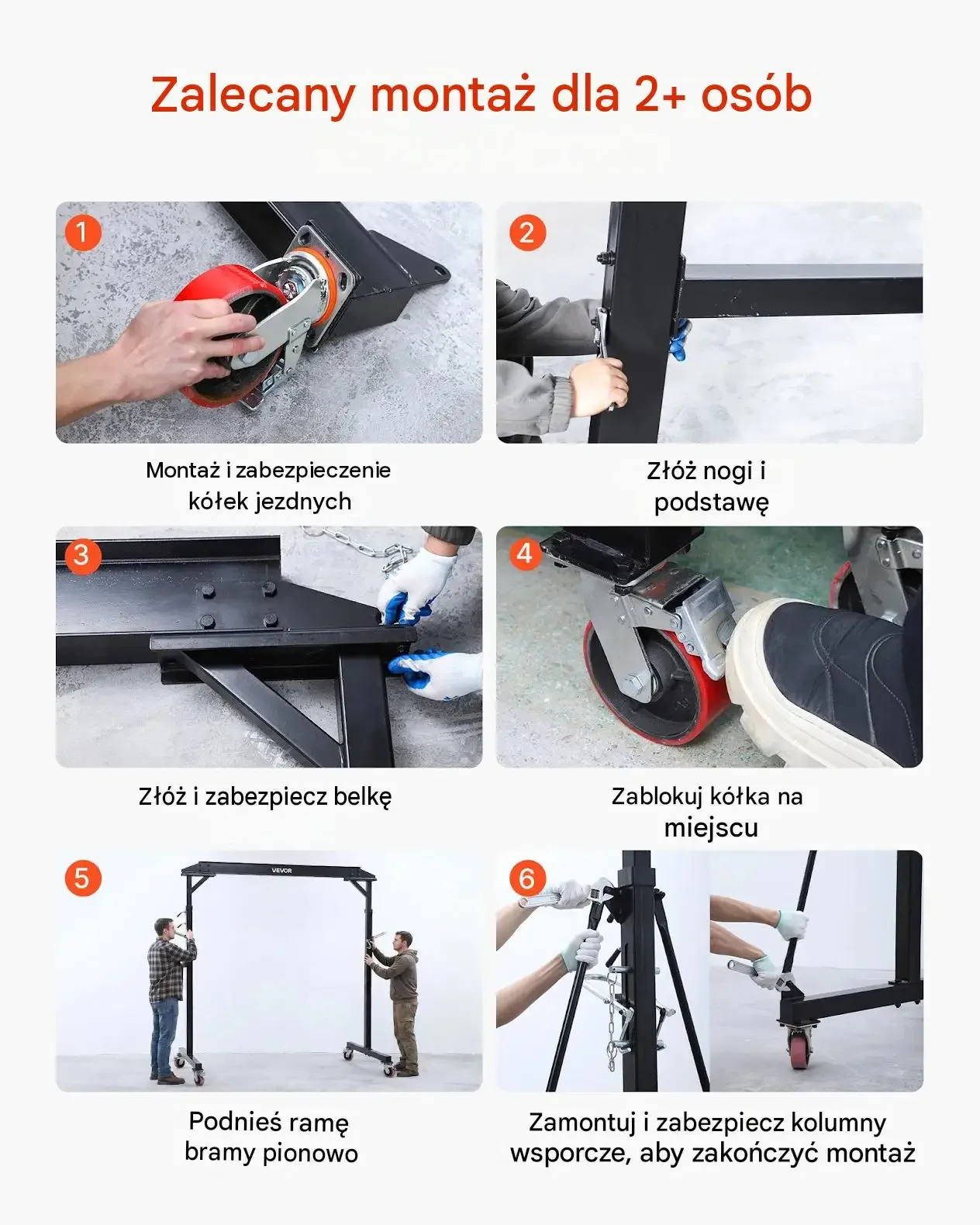 Zalecany montaż dla 2+ osób

1

Montaż i zabezpieczenie kółek jezdnych

2

Złóż nogi i podstawę

3

Złóż i zabezpiecz belkę

4

Zablokuj kółka na miejscu

5

VEVOR

Podnieś ramę bramy pionowo

6

Zamontuj i zabezpiecz kolumny wsporcze, aby zakończyć montaż